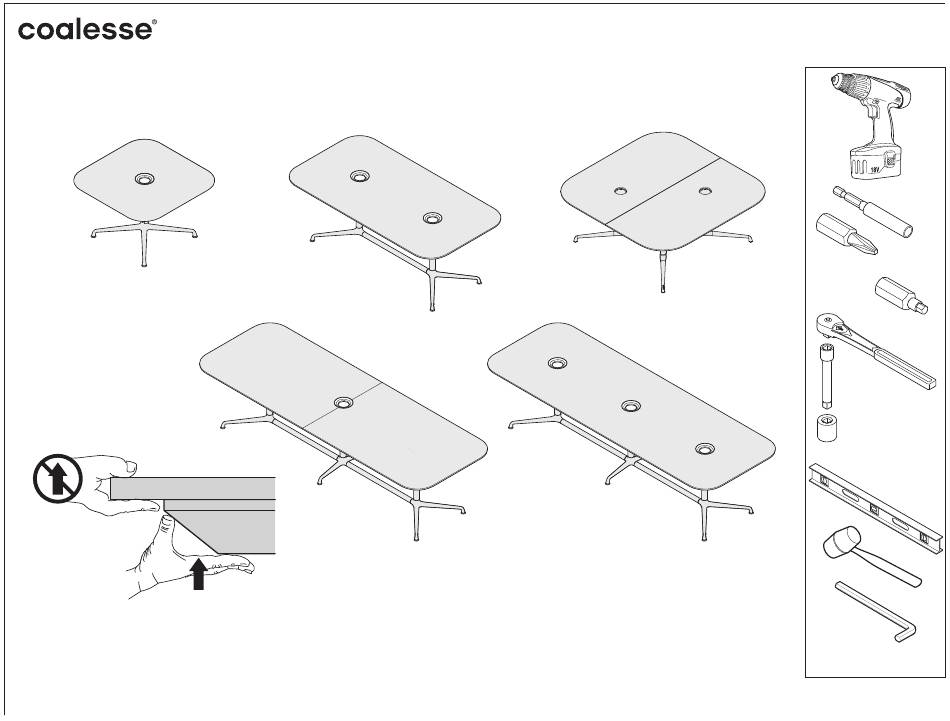 coalesse®