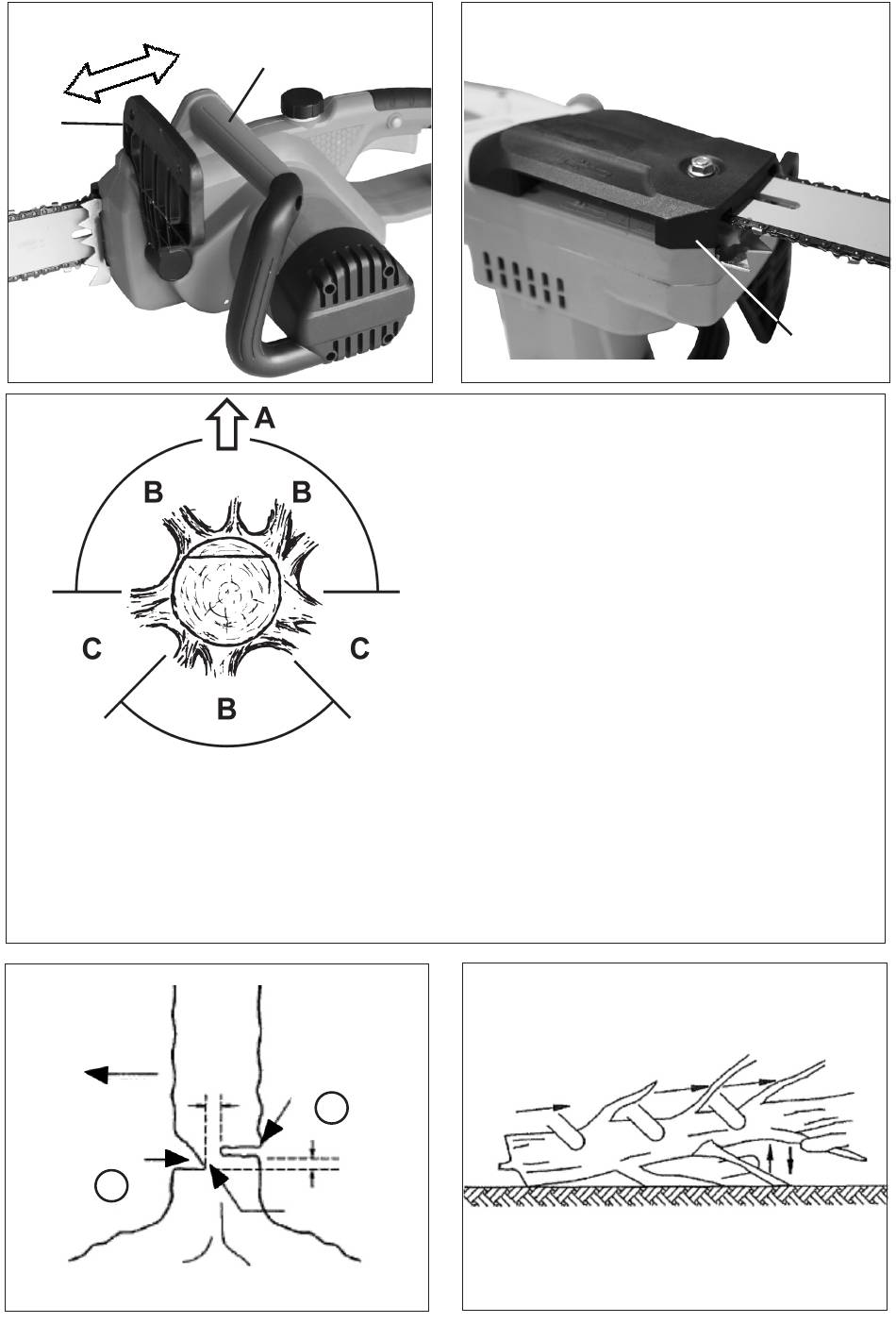 A

B

B

C

C

B