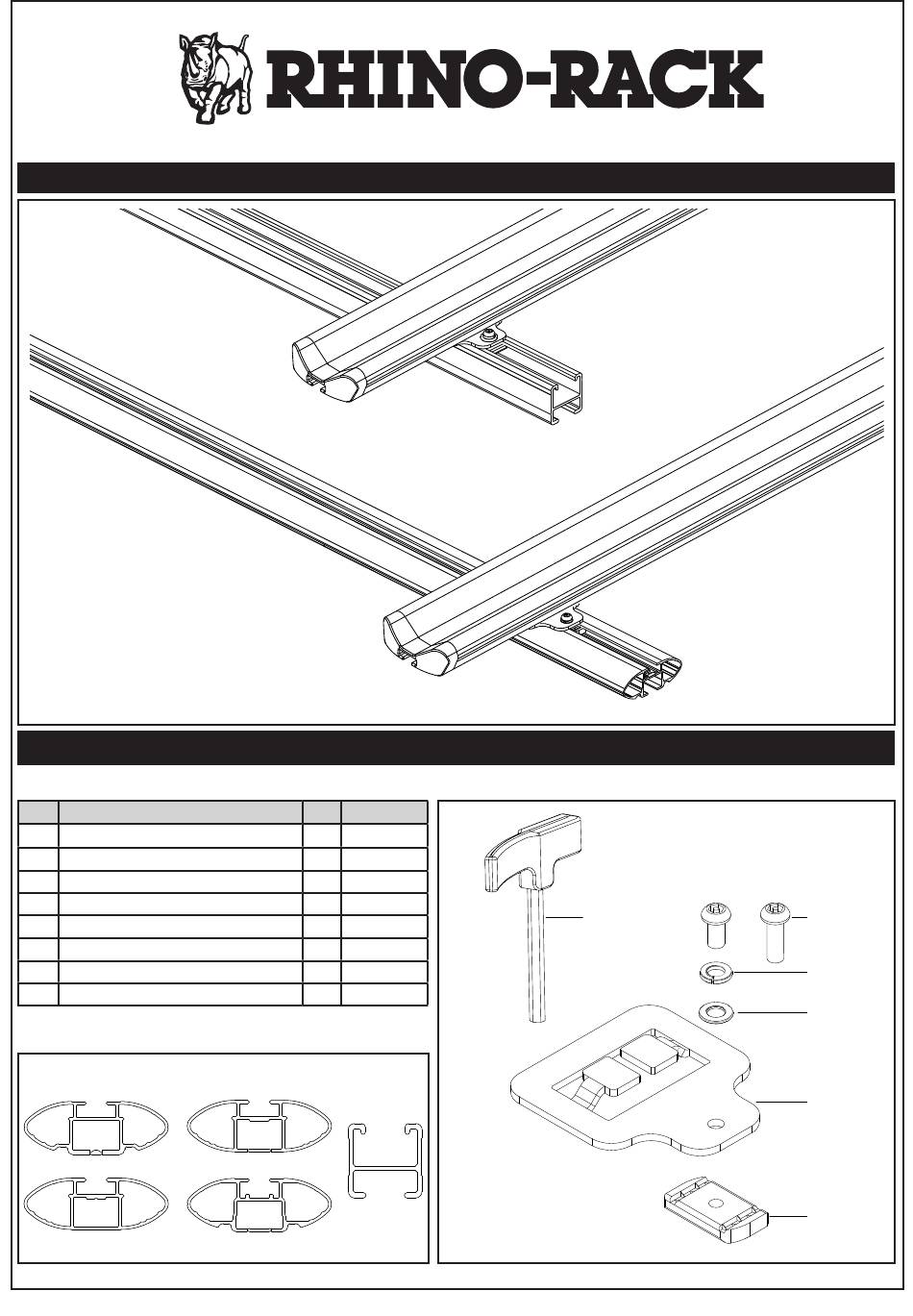 RHINO-RACK