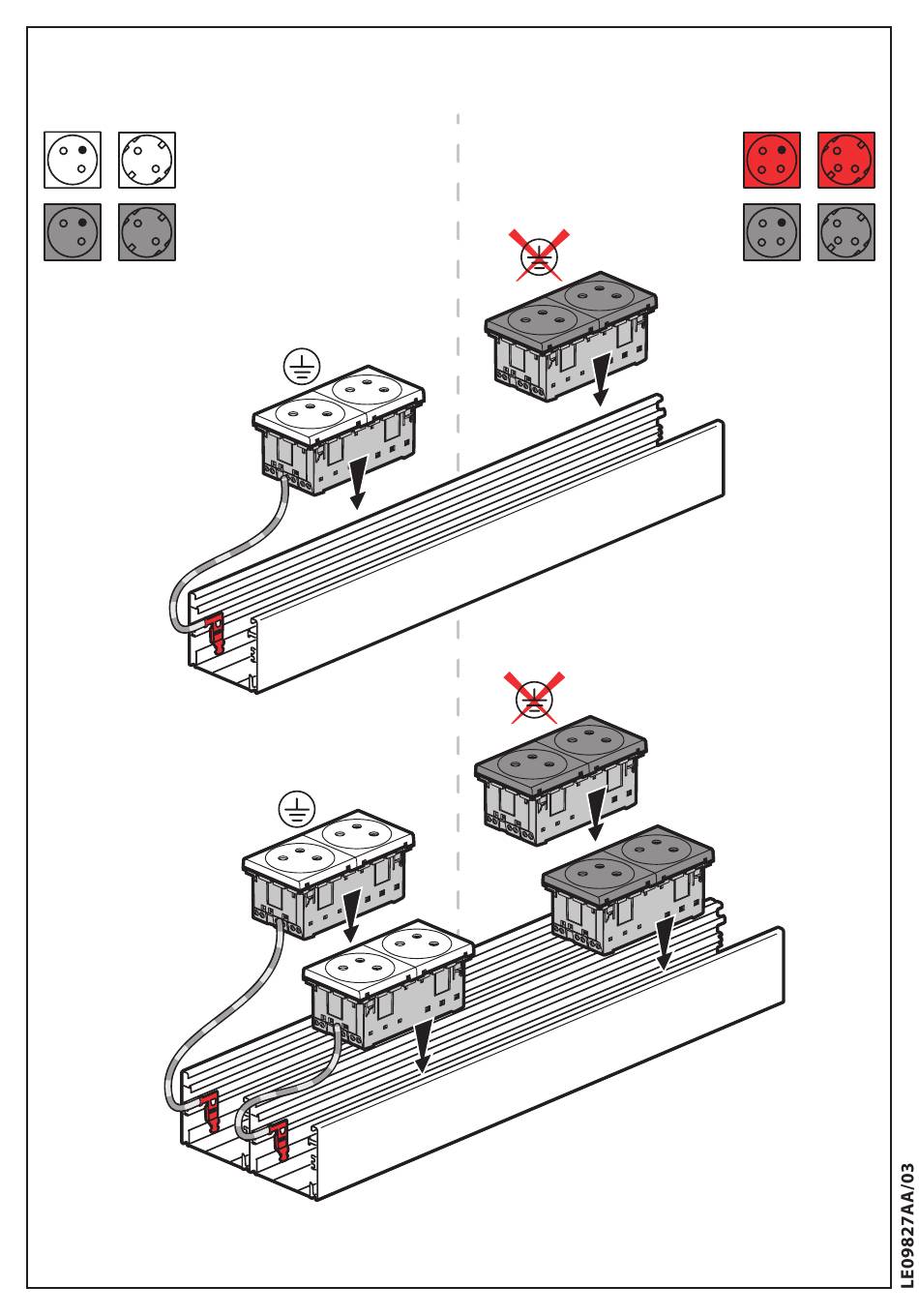 LE09827AA/03