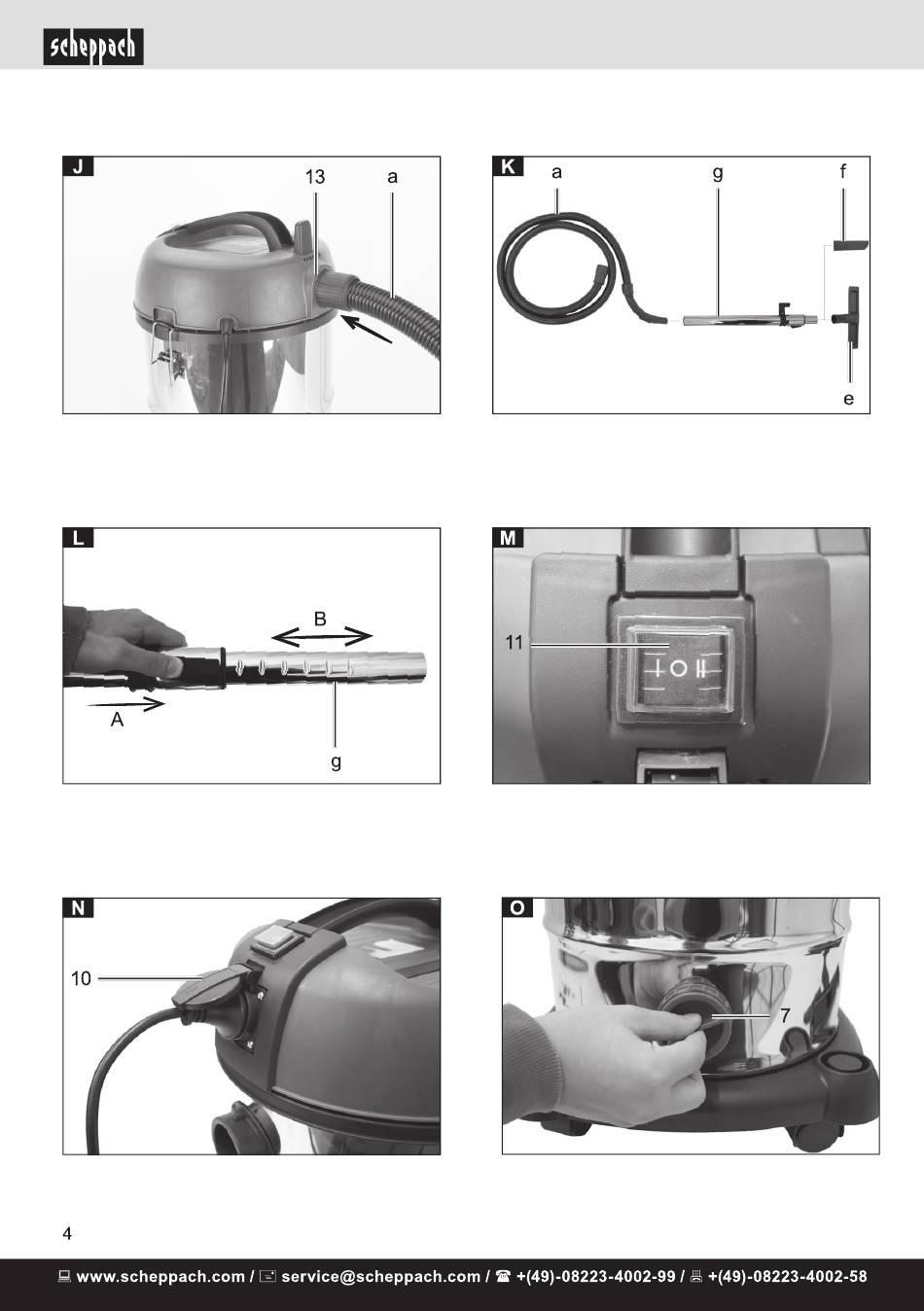 scheppach

J
13
a

K
a
g
f
e

L
B
A
g

M
11
I O II

N
10

O
7

4

www.scheppach.com / service@scheppach.com / +(49)-08223-4002-99 / +(49)-08223-4002-58