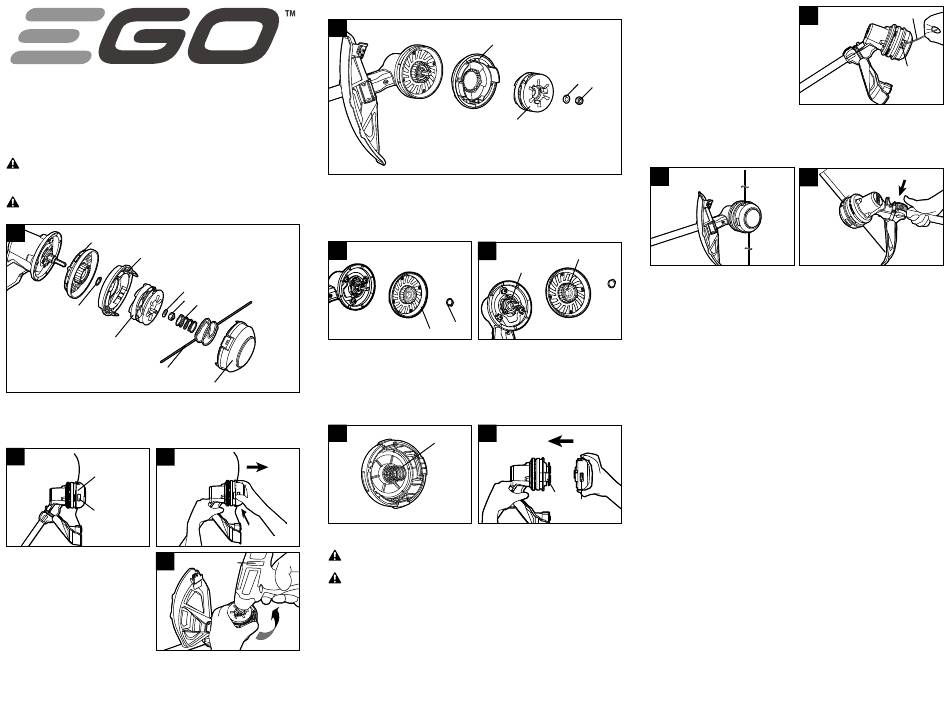 EGO™