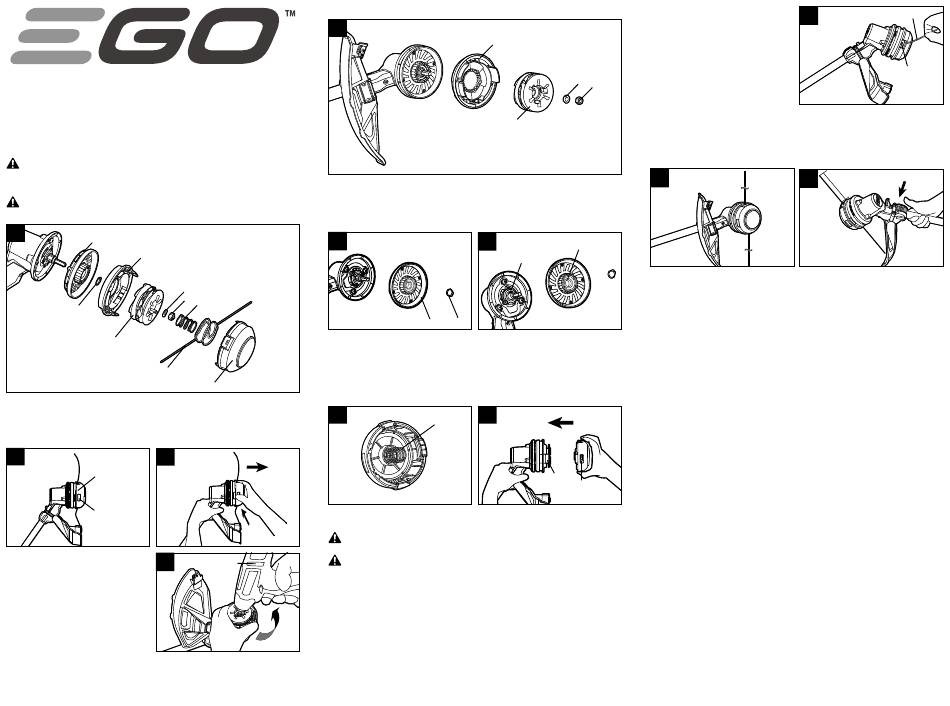 EGO™