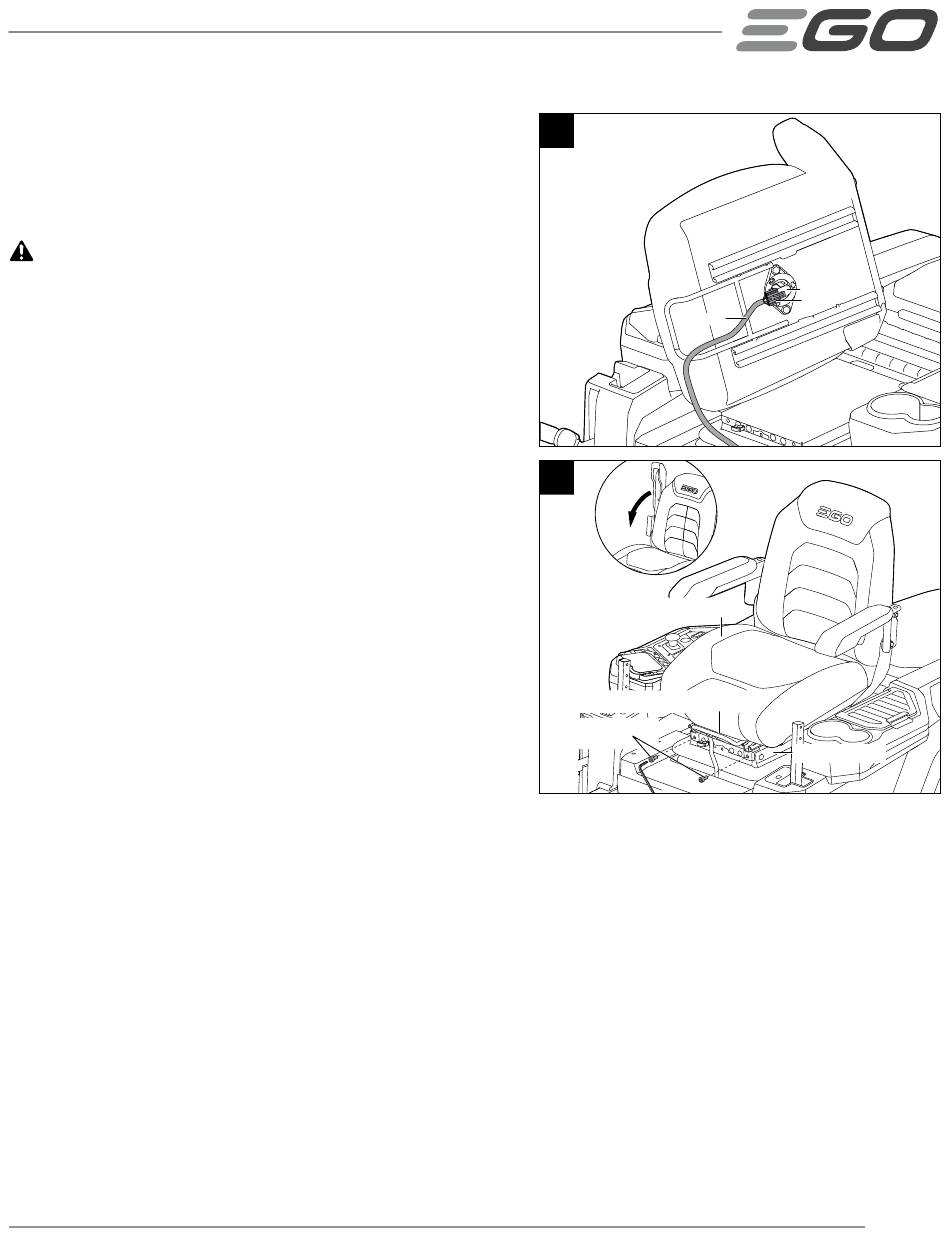 EGO

EGO

EGO