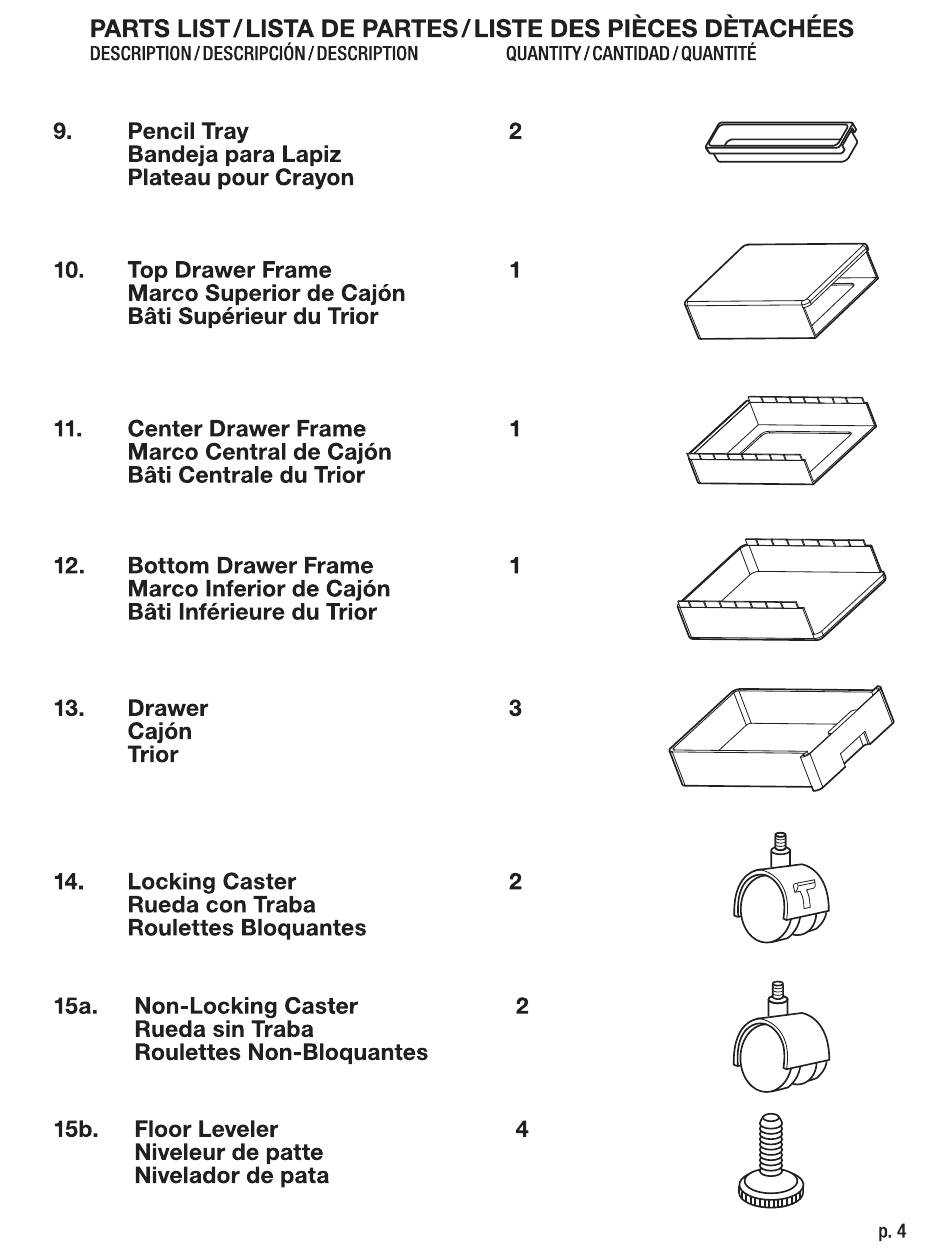 PARTS LIST / LISTA DE PARTES / LISTE DES PIÈCES DÈTACHÉES
DESCRIPTION / DESCRIPCIÓN / DESCRIPTION QUANTITY / CANTIDAD / QUANTITÉ

9. Pencil Tray
Bandeja para Lapiz
Plateau pour Crayon
2

10. Top Drawer Frame
Marco Superior de Cajón
Bâti Supérieur du Trior
1

11. Center Drawer Frame
Marco Central de Cajón
Bâti Centrale du Trior
1

12. Bottom Drawer Frame
Marco Inferior de Cajón
Bâti Inférieure du Trior
1

13. Drawer
Cajón
Trior
3

14. Locking Caster
Rueda con Traba
Roulettes Bloquantes
2

15a. Non-Locking Caster
Rueda sin Traba
Roulettes Non-Bloquantes
2

15b. Floor Leveler
Niveleur de patte
Nivelador de pata
4

p. 4