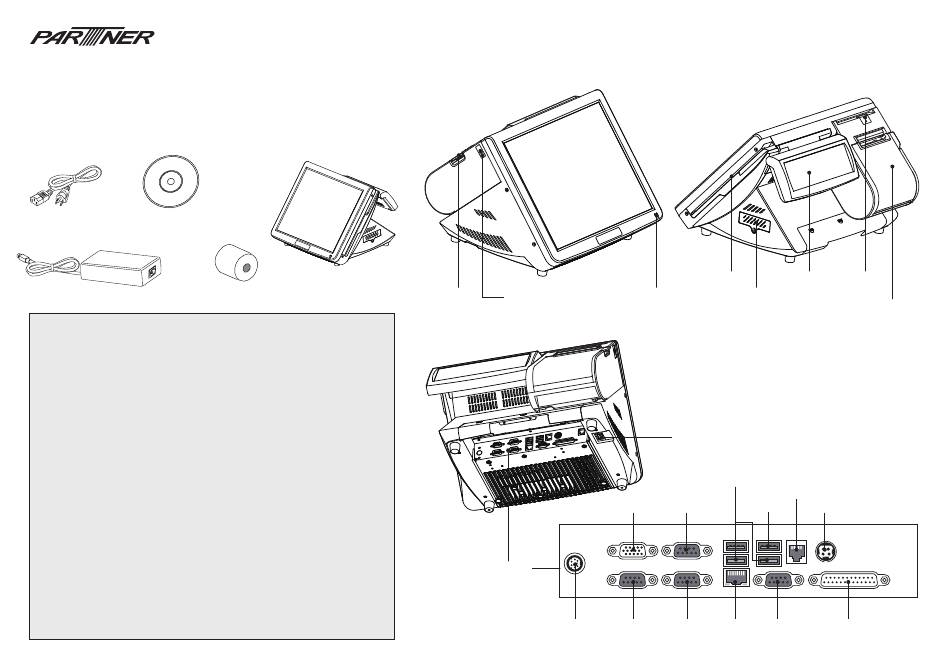 PARTNER