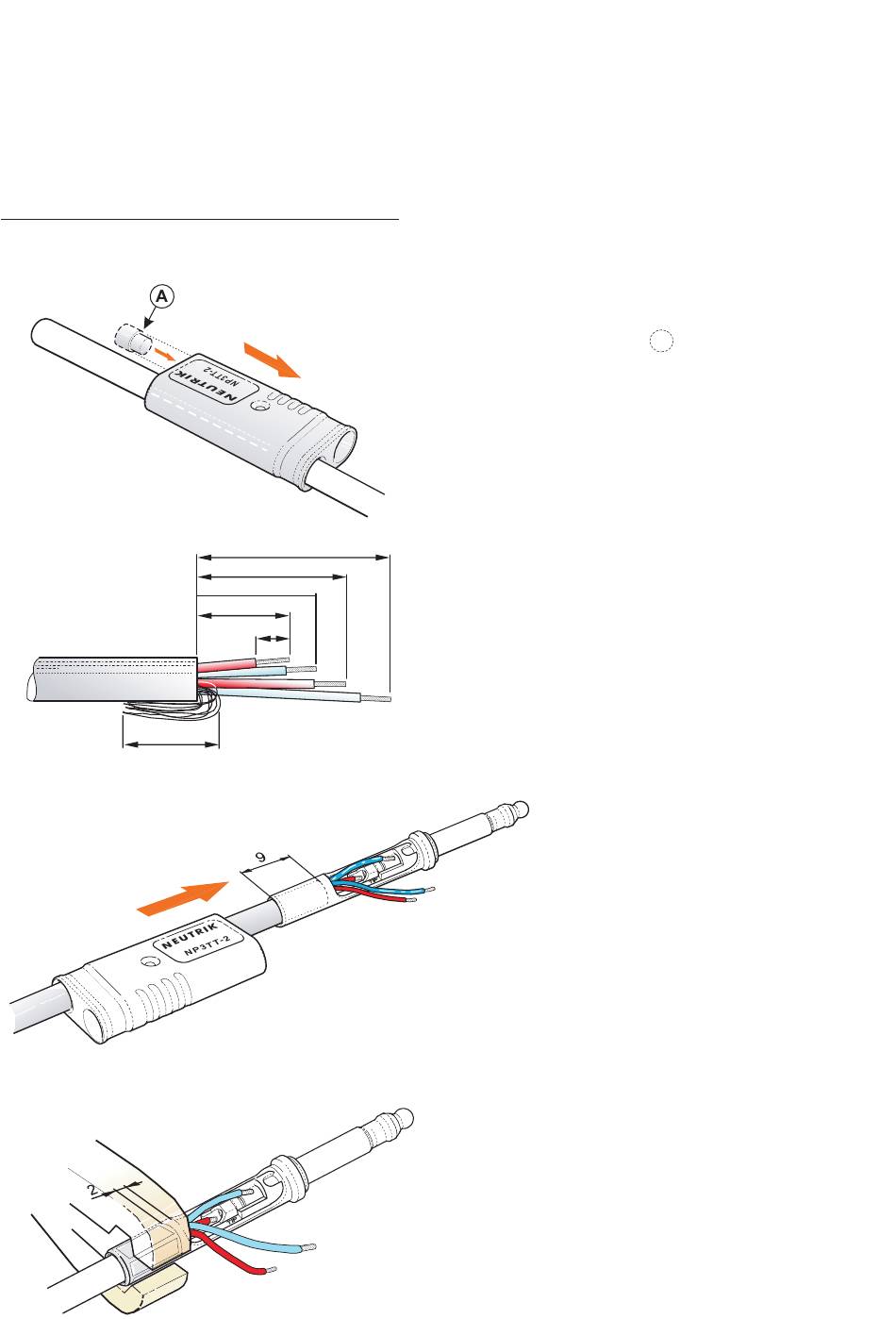 A

NEUTRIK
NP3TT-2

9

NEUTRIK
NP3TT-2

2