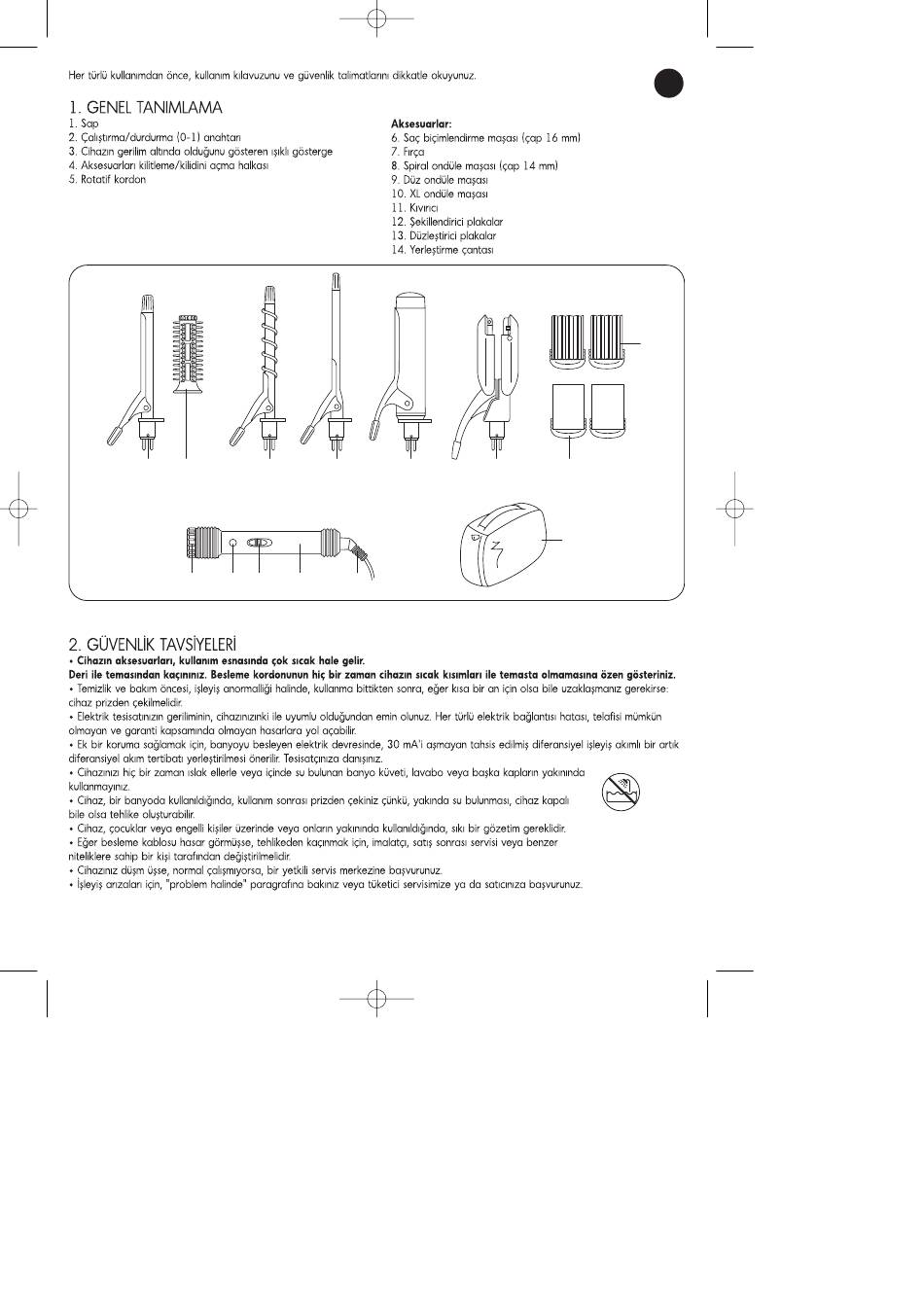 Her türlü kullanımdan önce, kullanım kılavuzunu ve güvenlik talimatlarını dikkatle okuyunuz.

1. GENEL TANIMLAMA
1. Sap
2. Çalıştırma/durdurma (0-1) anahtarı
3. Cihazın gerilim altında olduğunu gösteren ışıklı gösterge
4. Aksesuarları kilitleme/kilidini açma halkası
5. Rotatif kordon

Aksesuarlar:
6. Saç biçimlendirme maşası (çap 16 mm)
7. Fırça
8. Spiral ondüle maşası (çap 14 mm)
9. Düz ondüle maşası
10. XL ondüle maşası
11. Kıvırıcı
12. Şekillendirici plakalar
13. Düzleştirici plakalar
14. Yerleştirme çantası

2. GÜVENLİK TAVSİYELERİ
• Cihazın aksesuarları, kullanım esnasında çok sıcak hale gelir.
Deri ile temasından kaçınınız. Besleme kordonunun hiç bir zaman cihazın sıcak kısımları ile temasta olmamasına özen gösteriniz.
• Temizlik ve bakım öncesi, işleyiş anormalliği halinde, kullanma bittikten sonra, eğer kısa bir an için olsa bile uzaklaşmanız gerekirse: cihaz prizden çekilmelidir.
• Elektrik tesisatınızın geriliminin, cihazınızınki ile uyumlu olduğundan emin olunuz. Her türlü elektrik bağlantısı hatası, telafisi mümkün olmayan ve garanti kapsamında olmayan hasarlara yol açabilir.
• Ek bir koruma sağlamak için, banyoyu besleyen elektrik devresinde, 30 mA'i aşmayan tahsis edilmiş diferansiyel işleyiş akımlı bir artık diferansiyel akım tertibatı yerleştirilmesi önerilir. Tesisatçınıza danışınız.
• Cihazınızı hiç bir zaman ıslak ellerle veya içinde su bulunan banyo küveti, lavabo veya başka kapların yakınında kullanmayınız.
• Cihaz, bir banyoda kullanıldığında, kullanım sonrası prizden çekiniz çünkü, yakında su bulunması, cihaz kapalı bile olsa tehlike oluşturabilir.
• Cihaz, çocuklar veya engelli kişiler üzerinde veya onların yakınında kullanıldığında, sıkı bir gözetim gereklidir.
• Eğer besleme kablosu hasar görmüşse, tehlikeden kaçınmak için, imalatçı, satış sonrası servisi veya benzer niteliklere sahip bir kişi tarafından değiştirilmelidir.
• Cihazınız düşm üşse, normal çalışmıyorsa, bir yetkili servis merkezine başvurunuz.
• İşleyiş arızaları için, "problem halinde" paragrafına bakınız veya tüketici servisimize ya da satıcınıza başvurunuz.