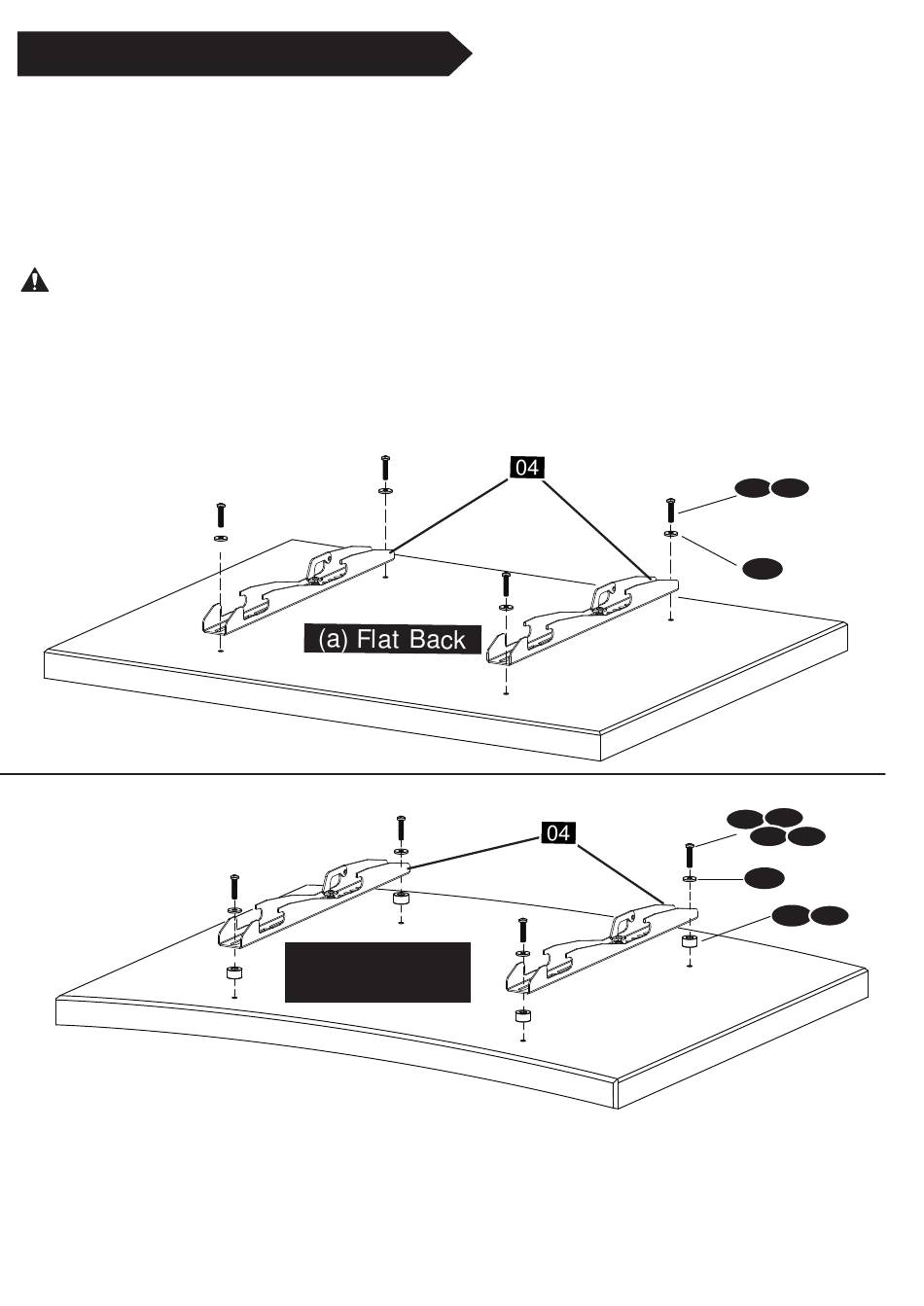 04

(a) Flat Back

04