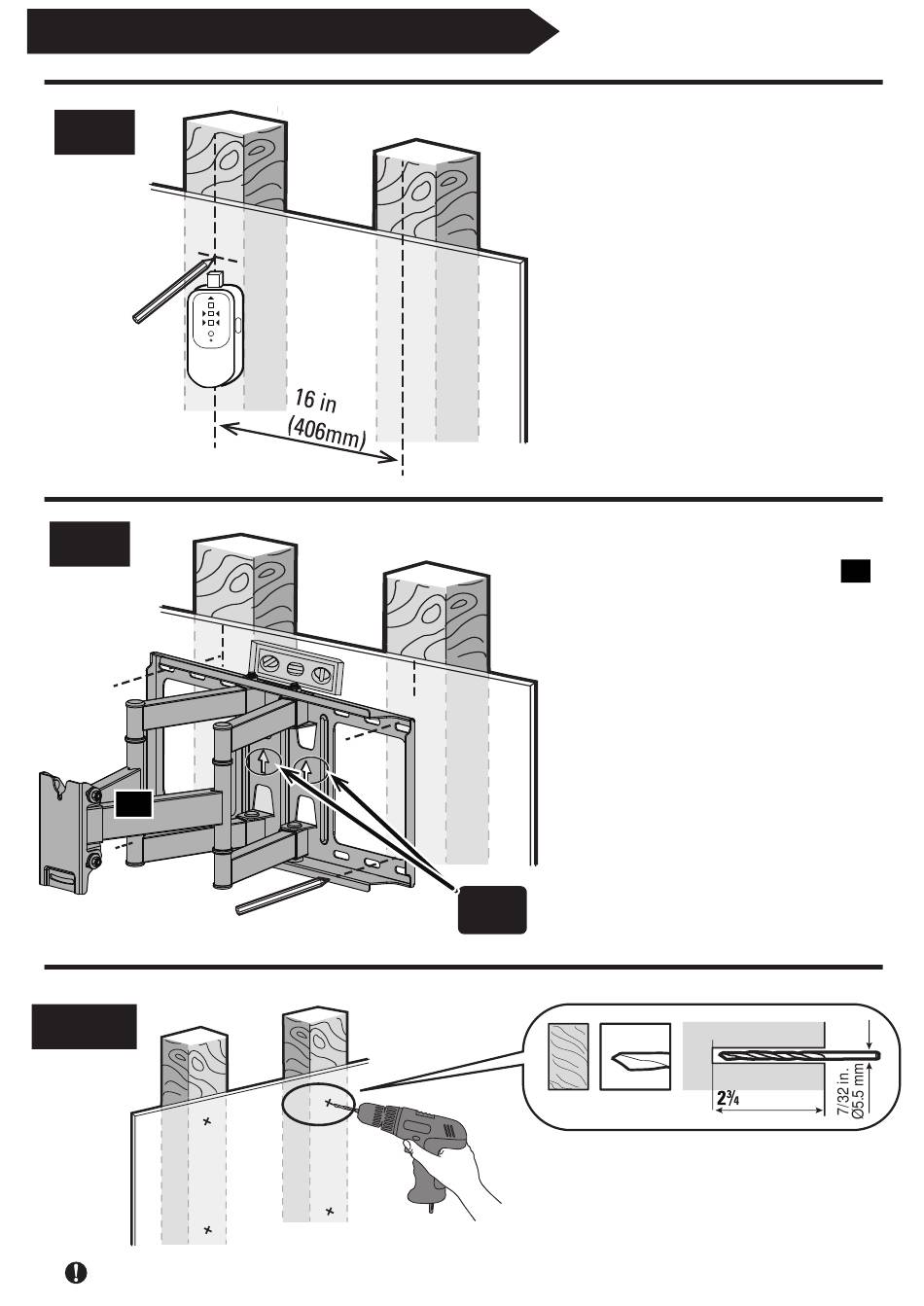 16 in
(406mm)

$2\frac{3}{4}$

7/32 in.
Ø5.5 mm