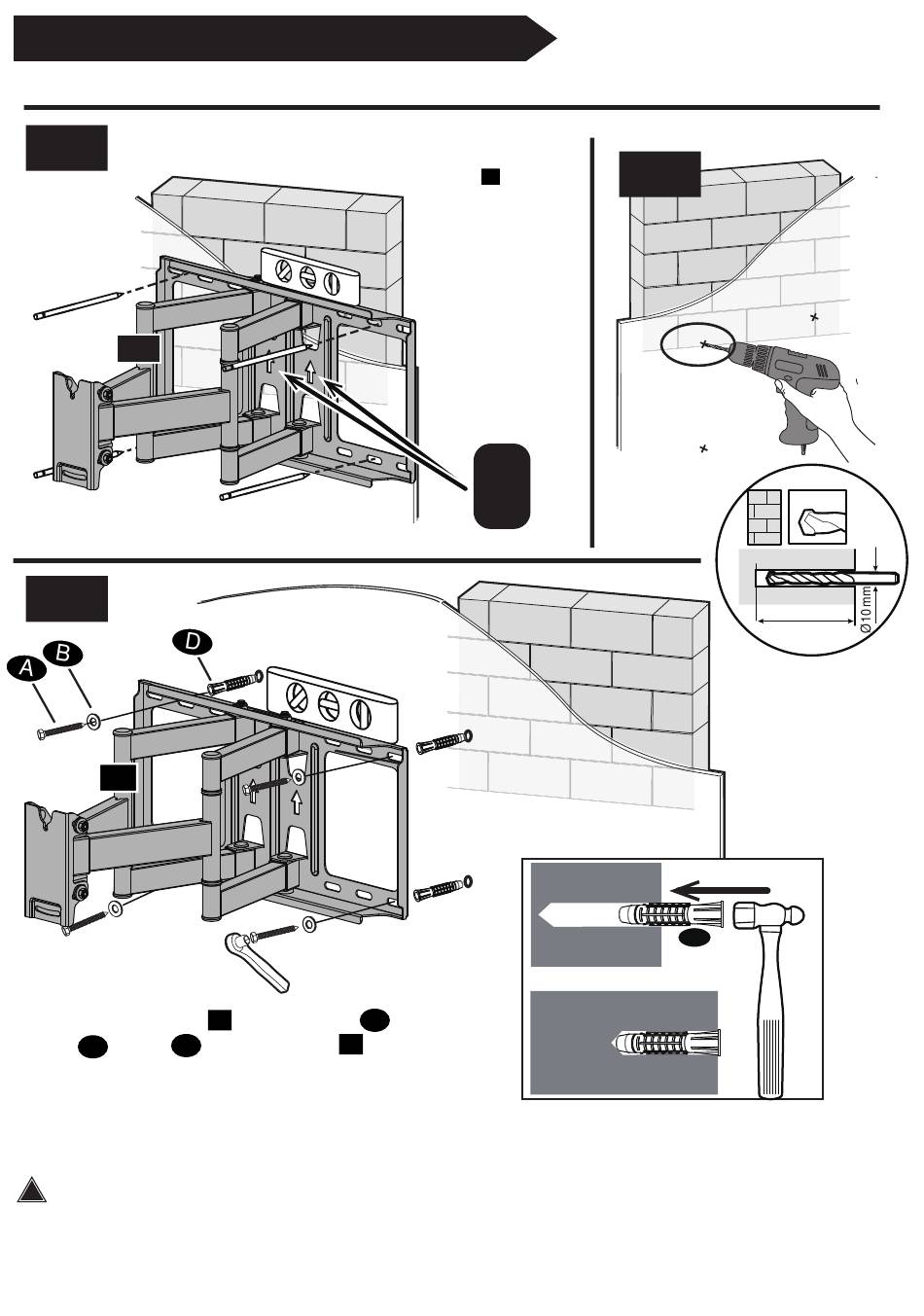 A
B
D
Ø10mm