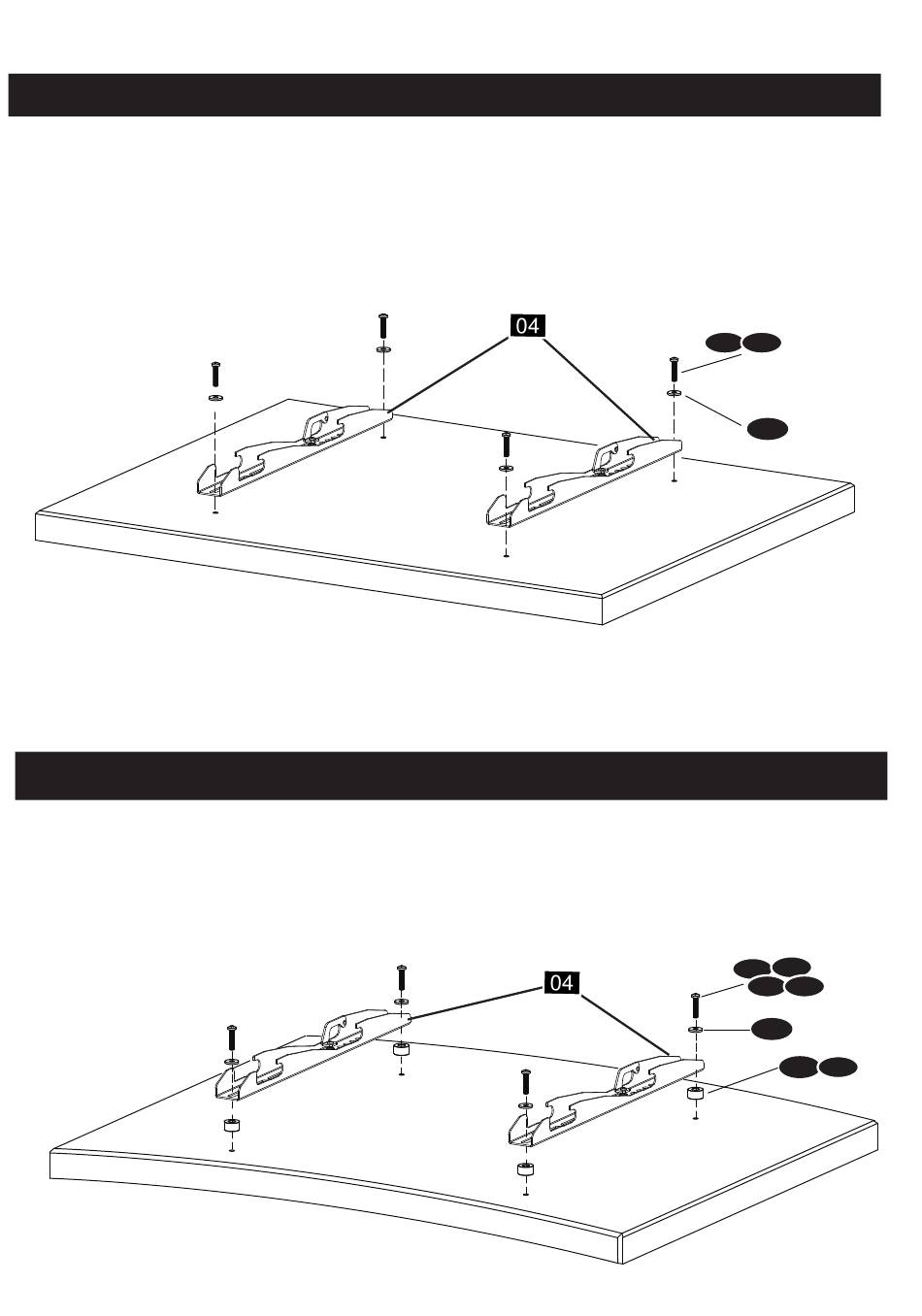 04

04