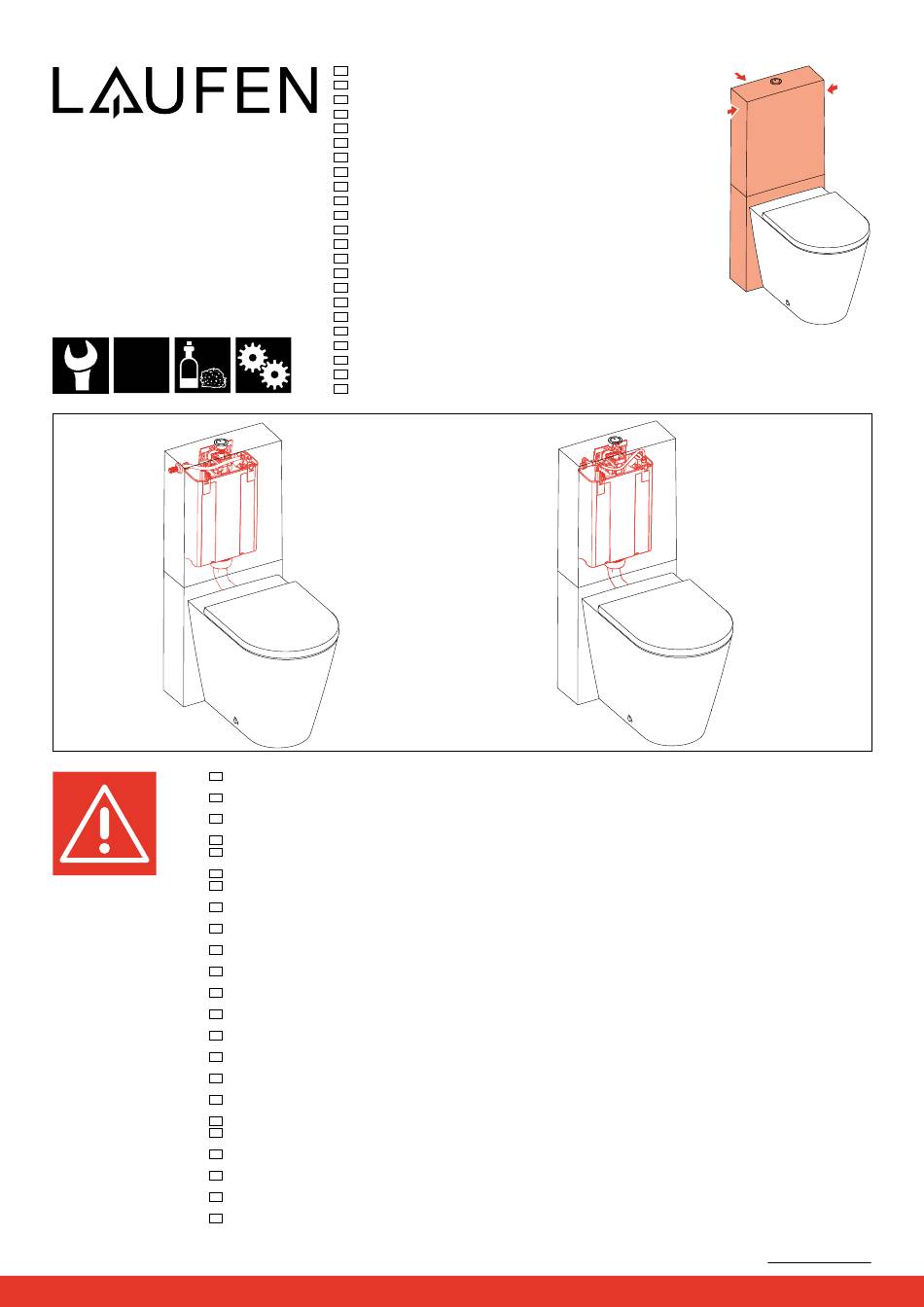 LAUFEN