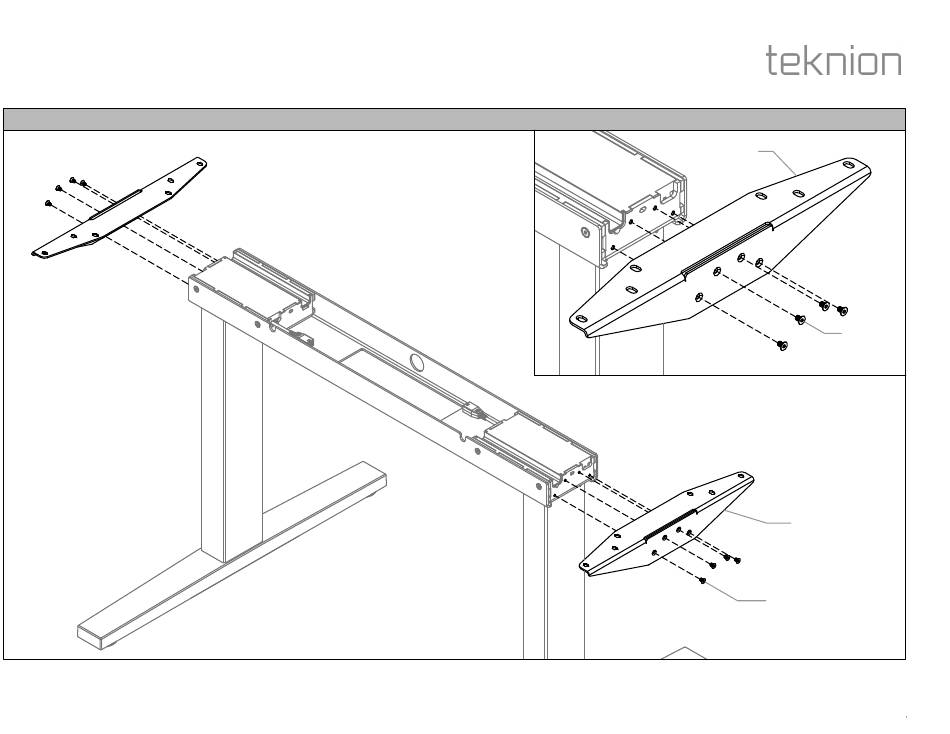 teknion