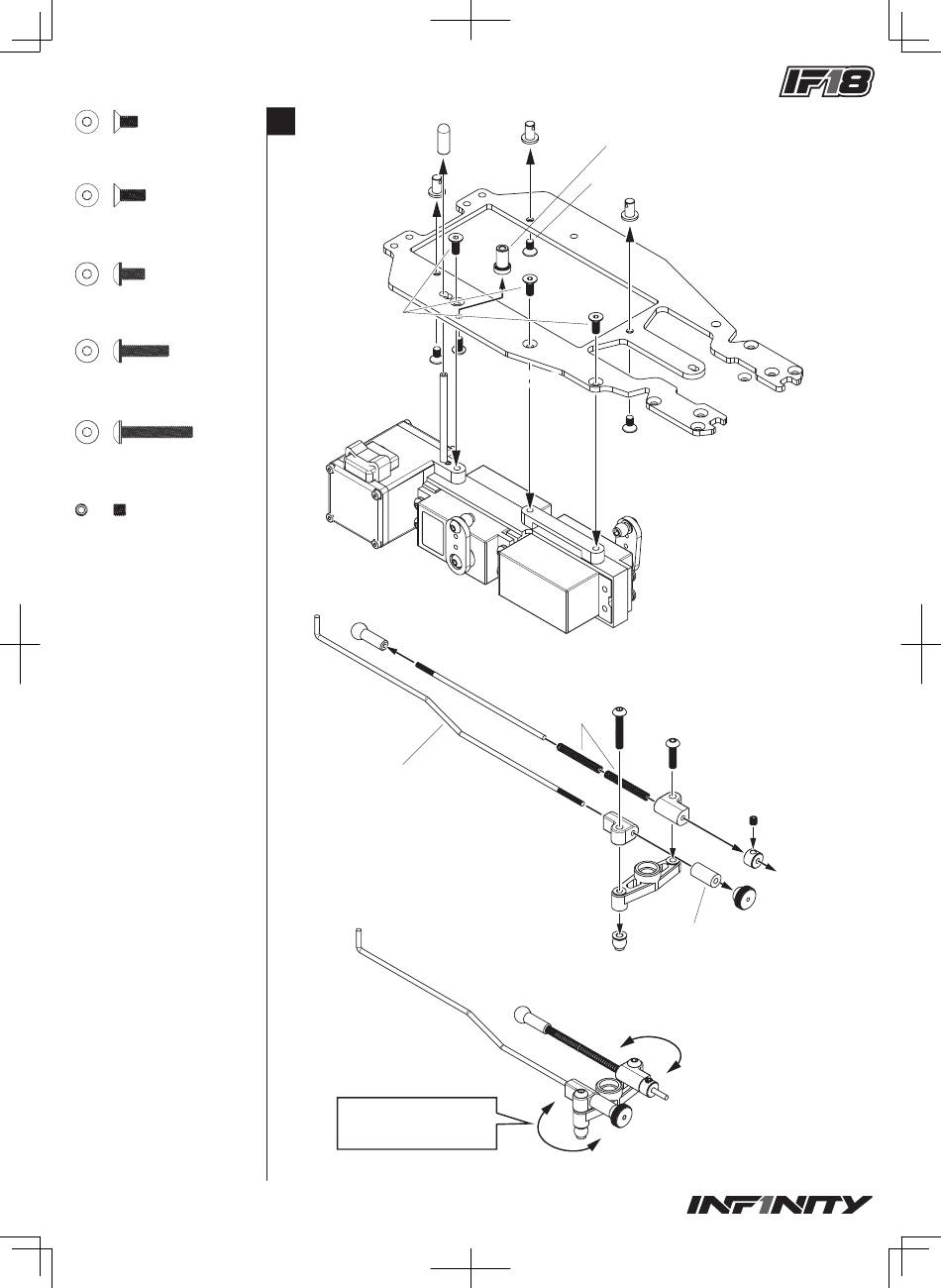 IF18

INFINITY