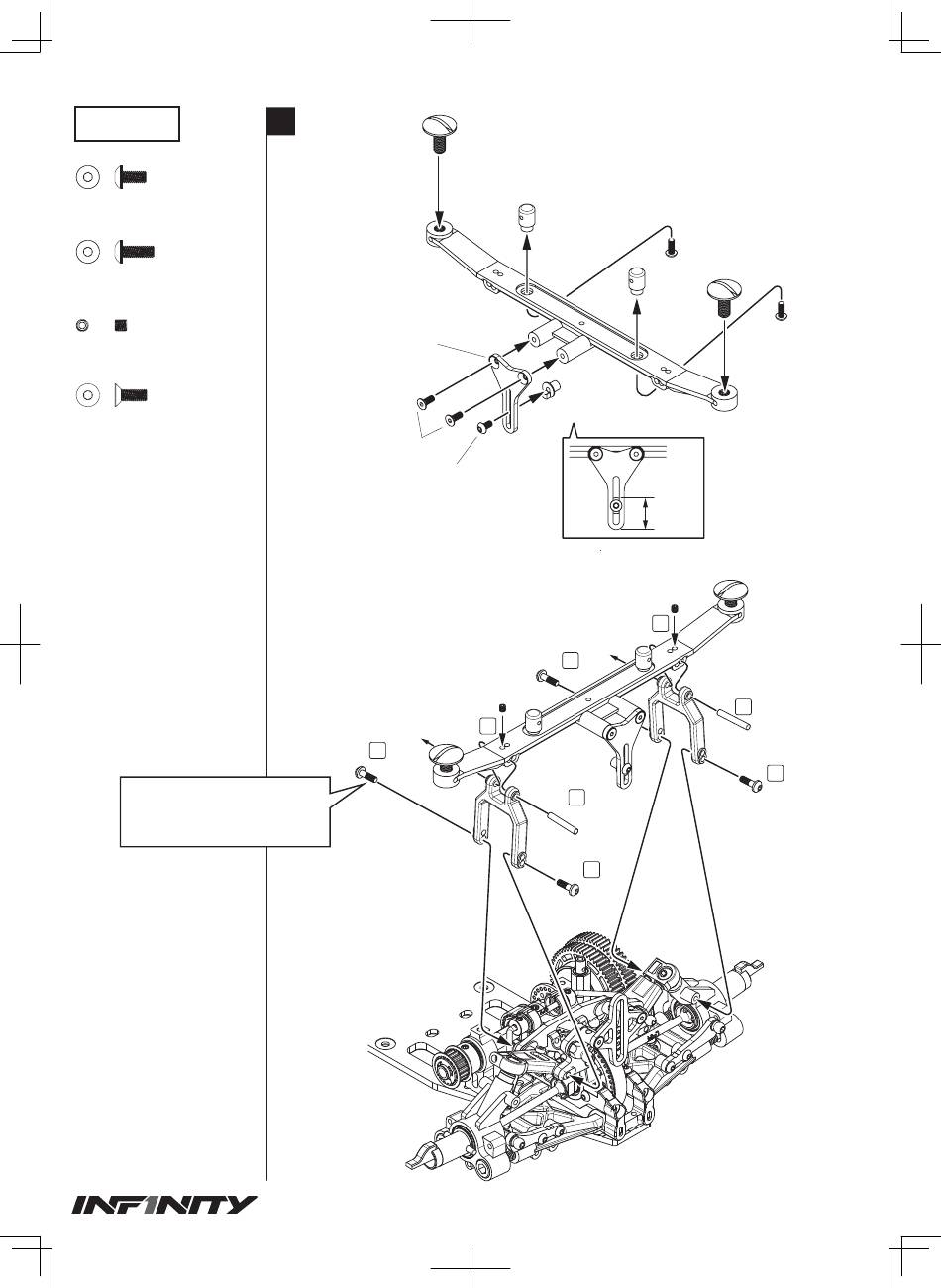 INF1NITY