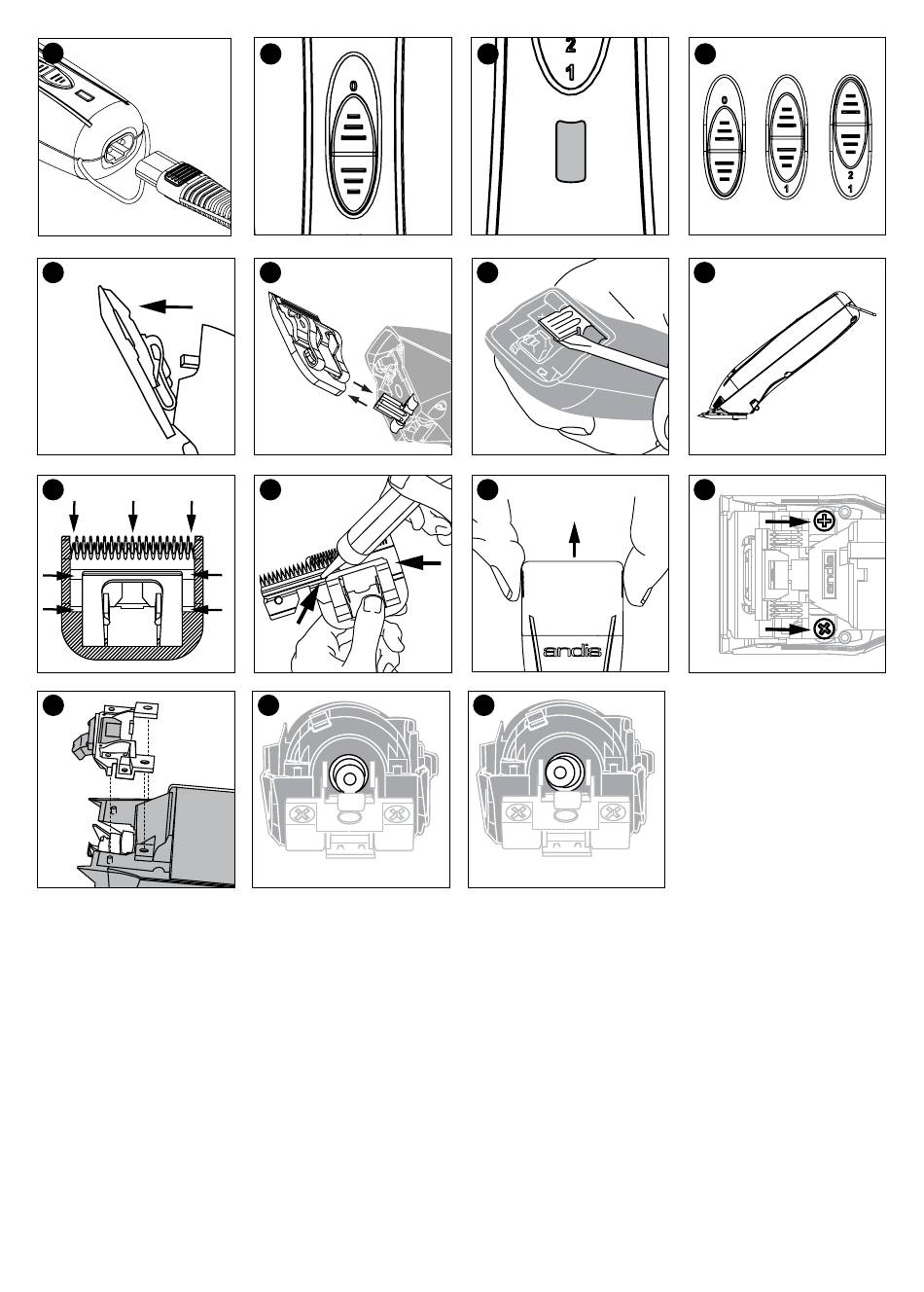 0

2
1

0

1

2
1

andis