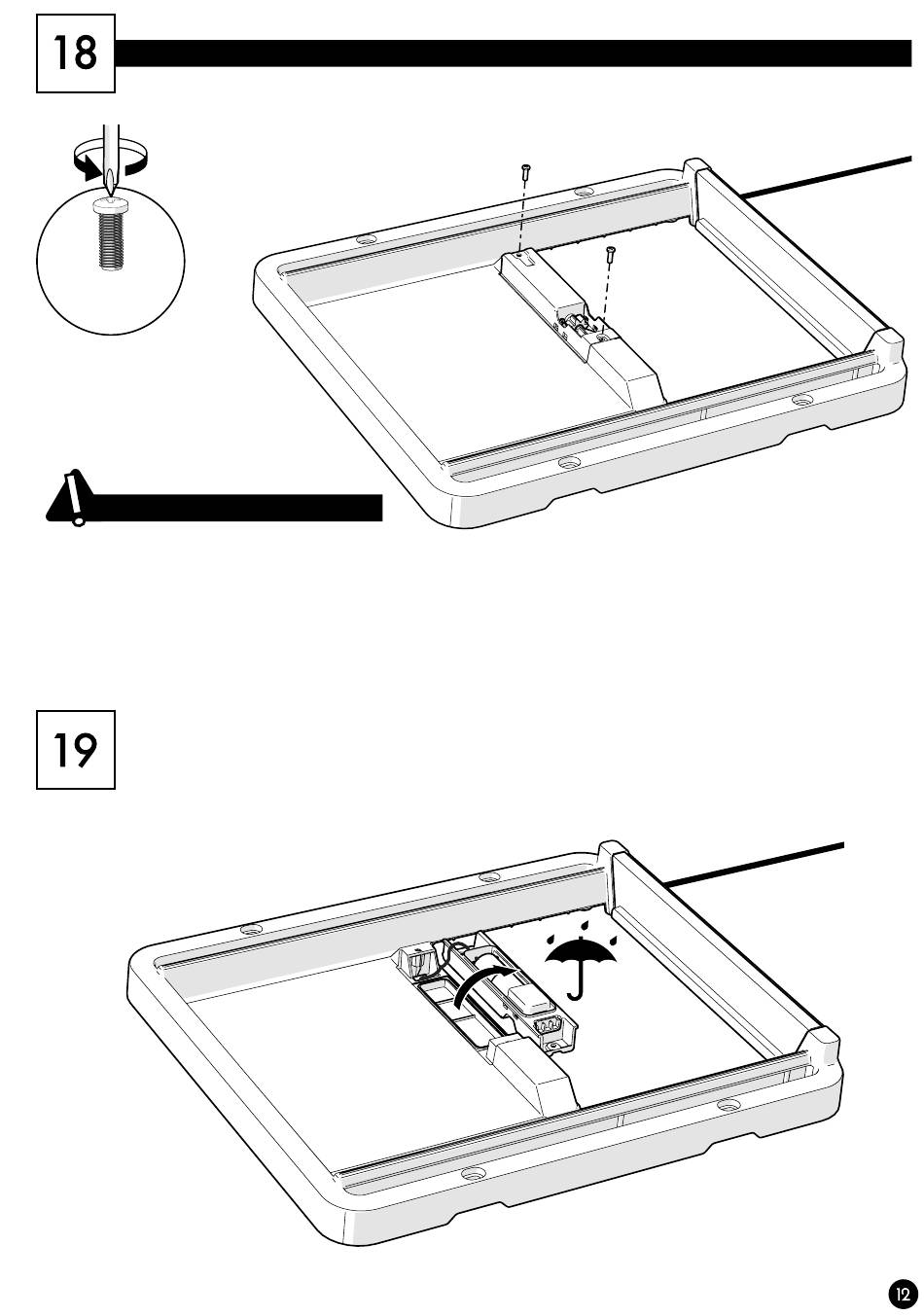 18

19

12