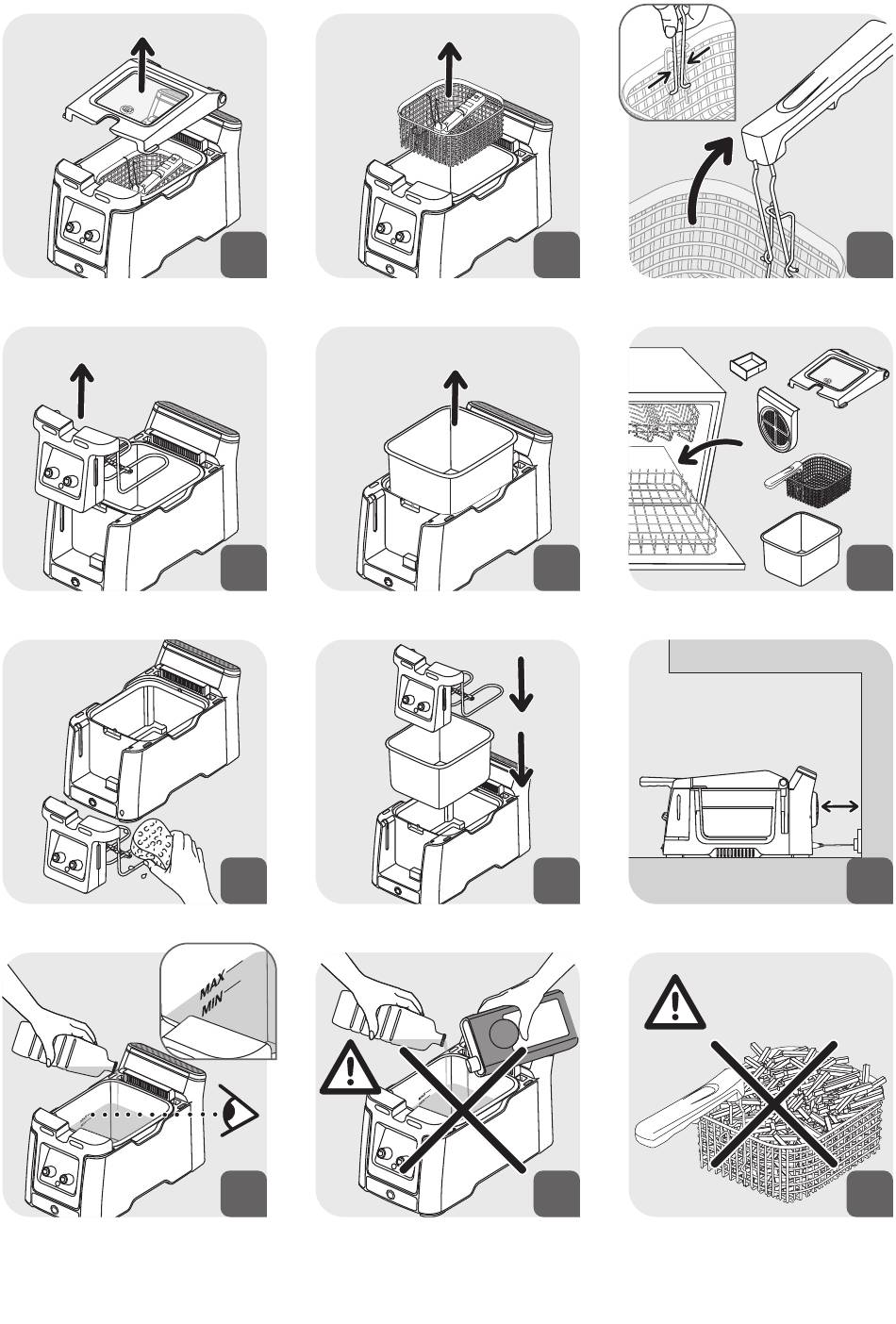 MAX
MIN