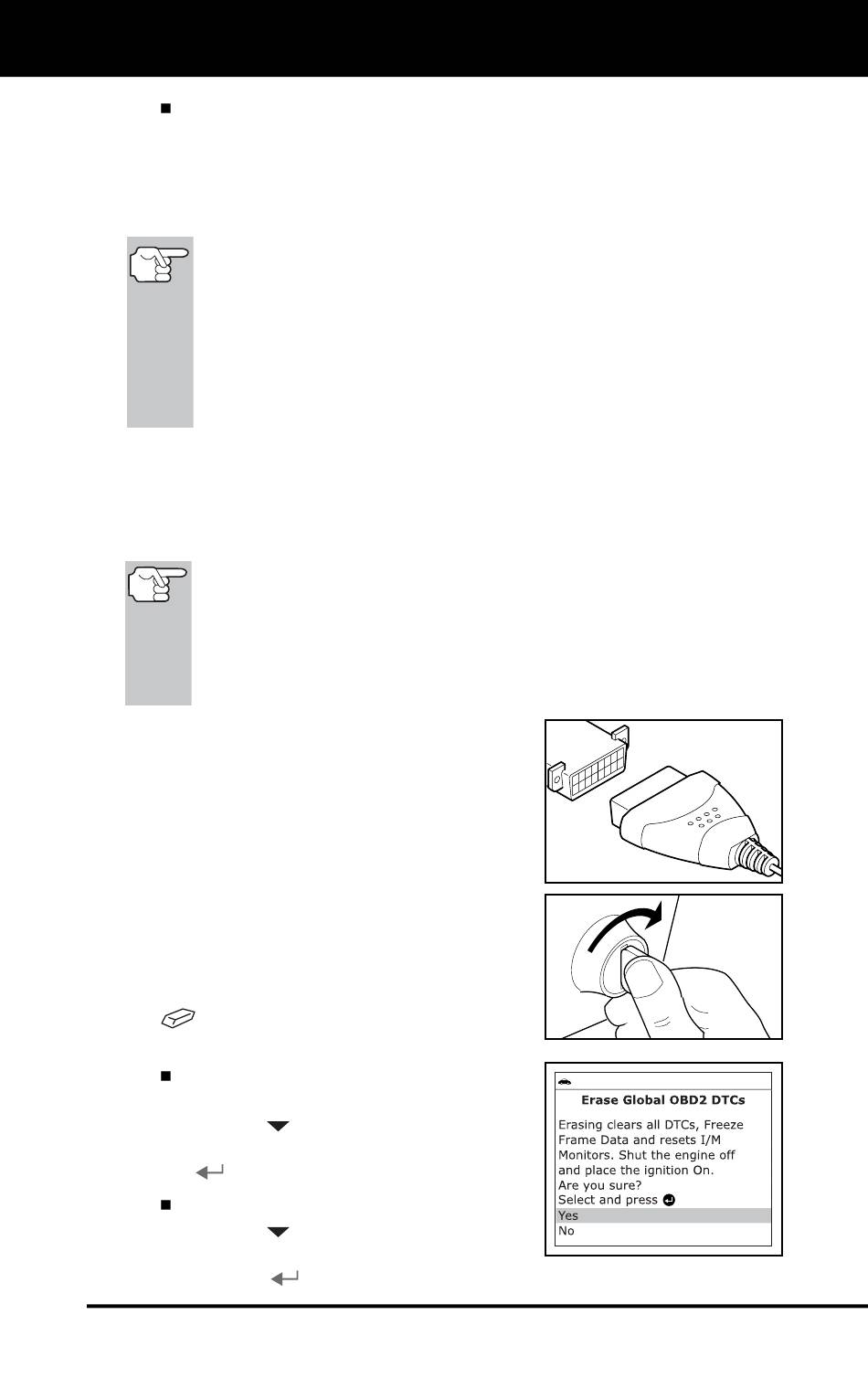 Erase Global OBD2 DTCs

Erasing clears all DTCs, Freeze Frame Data and resets I/M Monitors. Shut the engine off and place the ignition On.
Are you sure?
Select and press
Yes
No