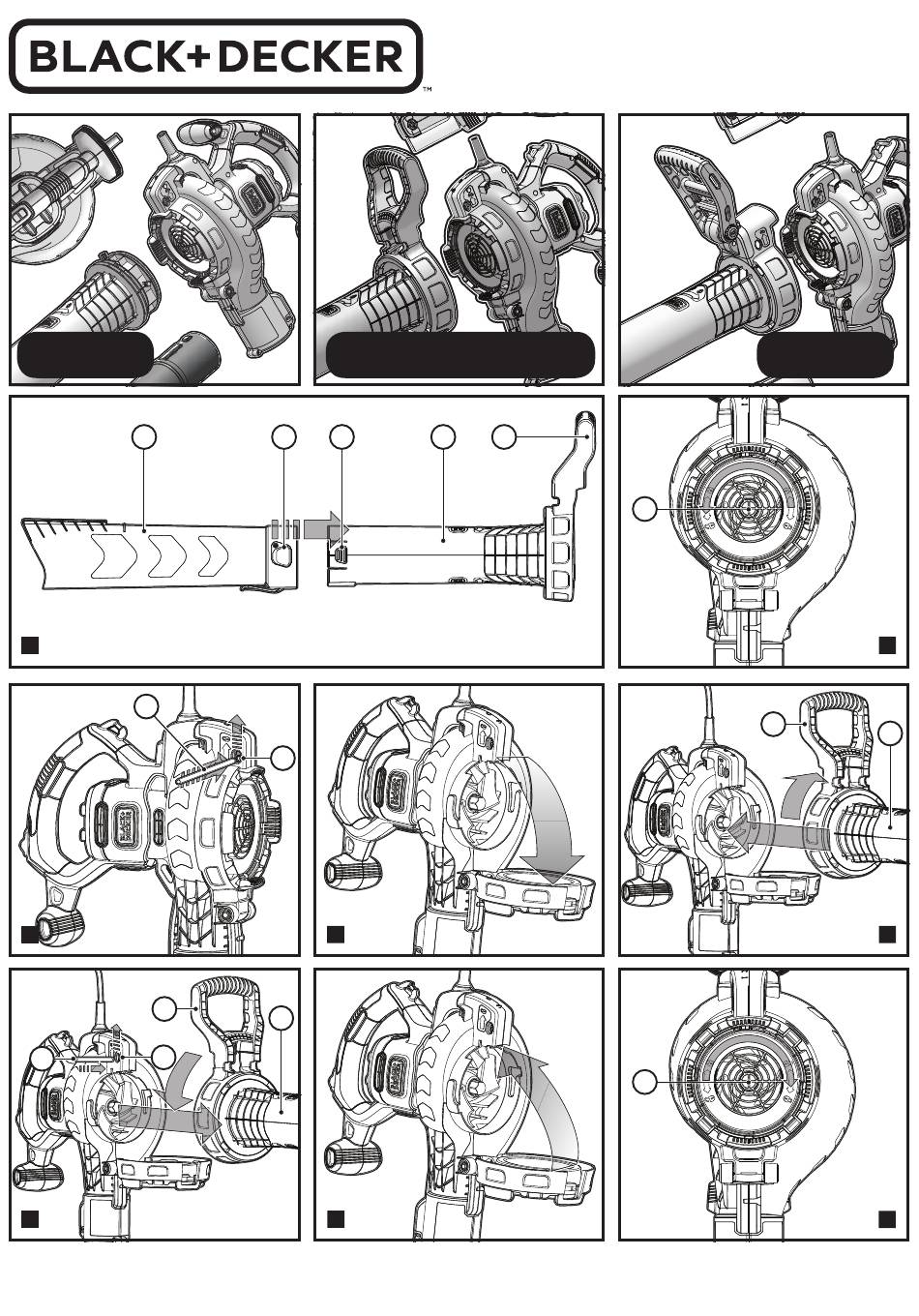 BLACK+DECKER™