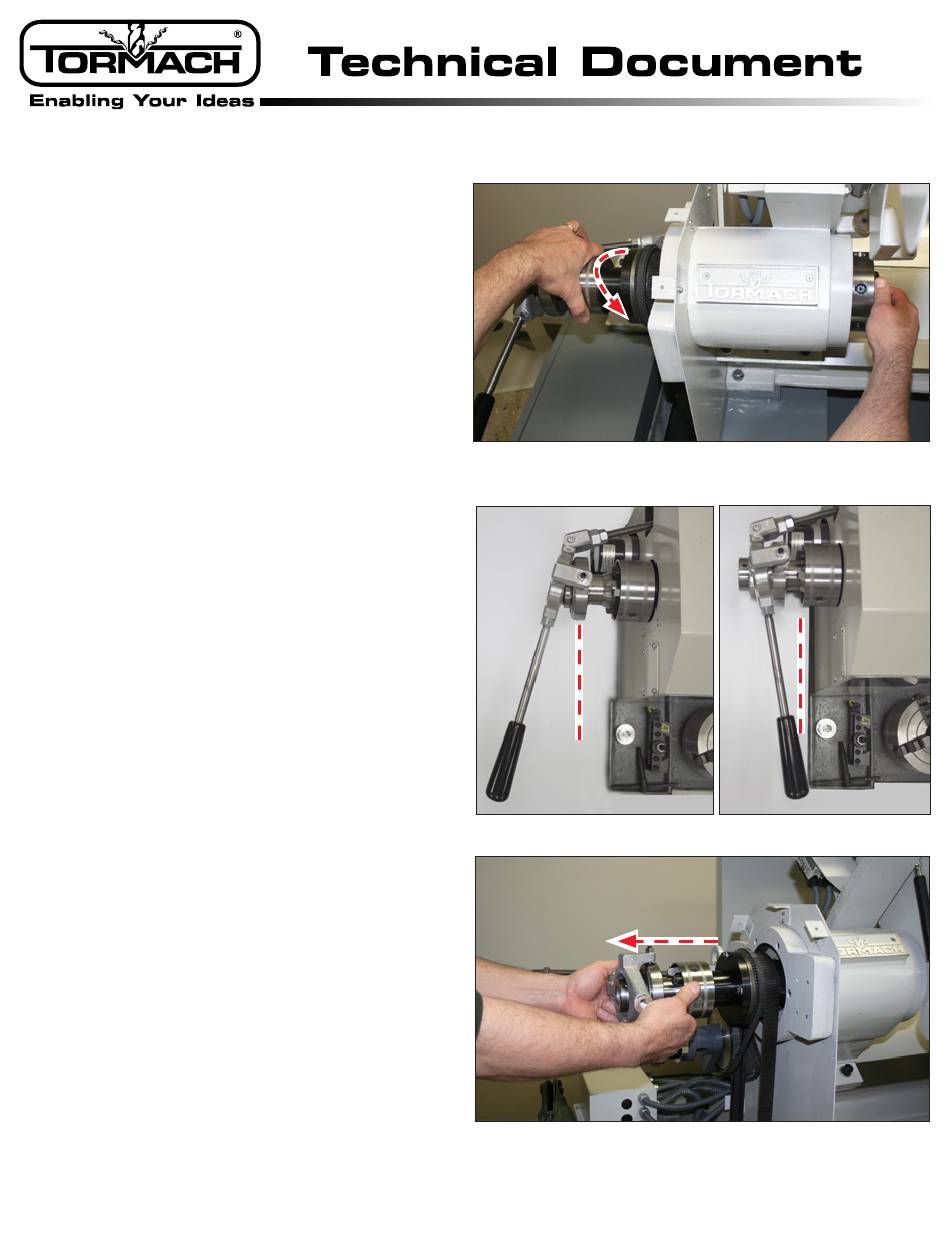 TORMACH®
Enabling Your Ideas
Technical Document

TORMACH

TORMACH