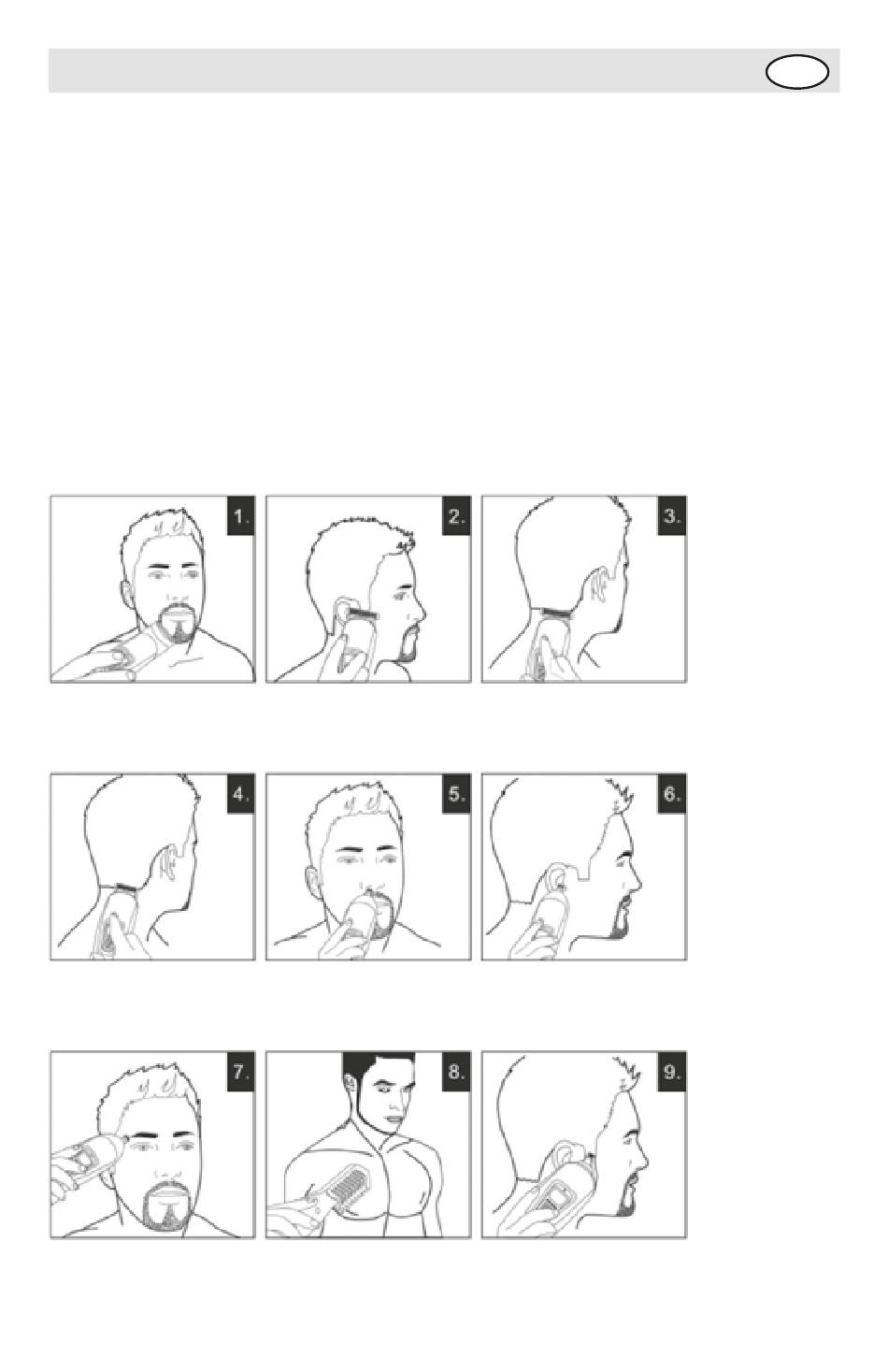 1.

2.

3.

4.

5.

6.

7.

8.

9.