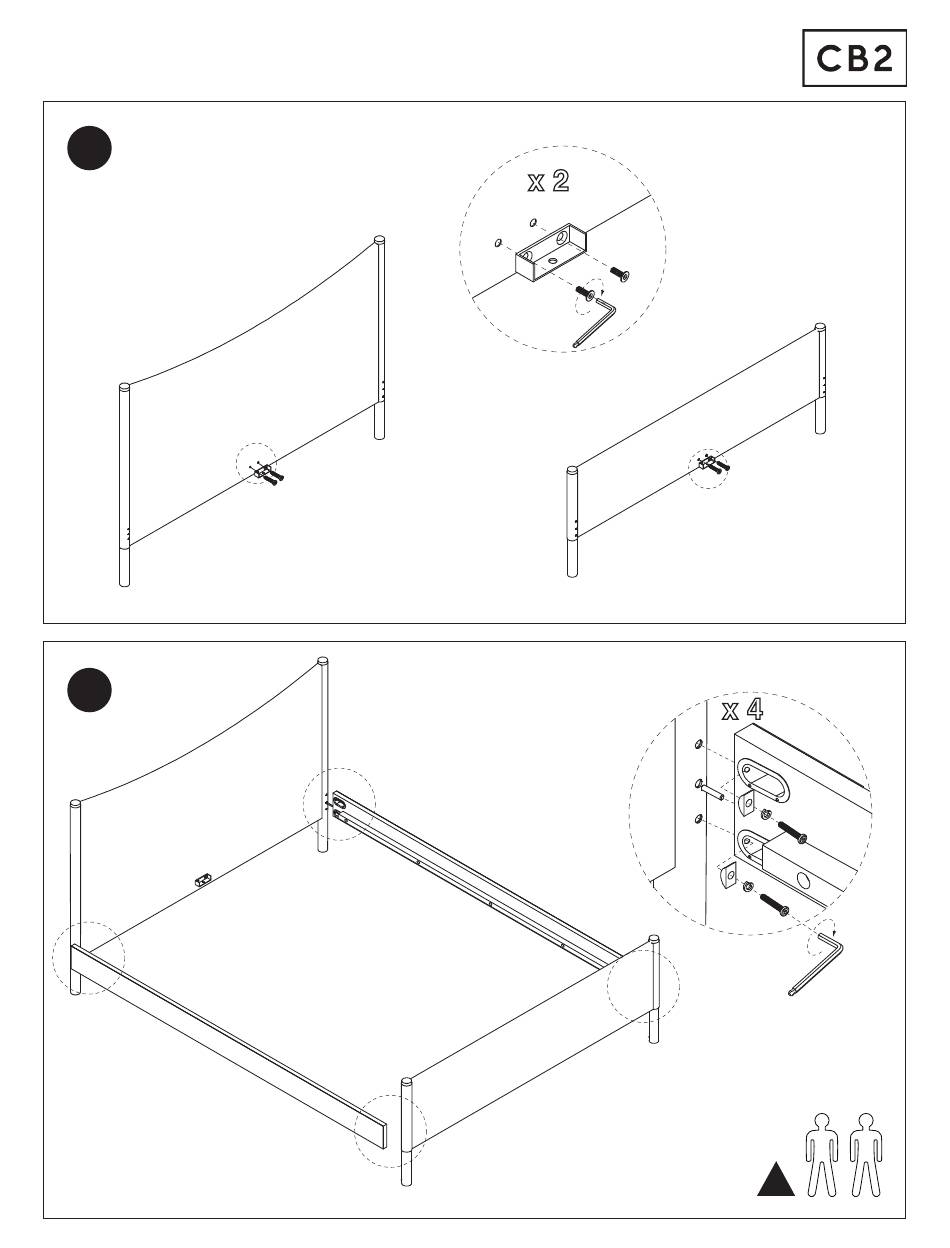 CB2

x 2

x 4