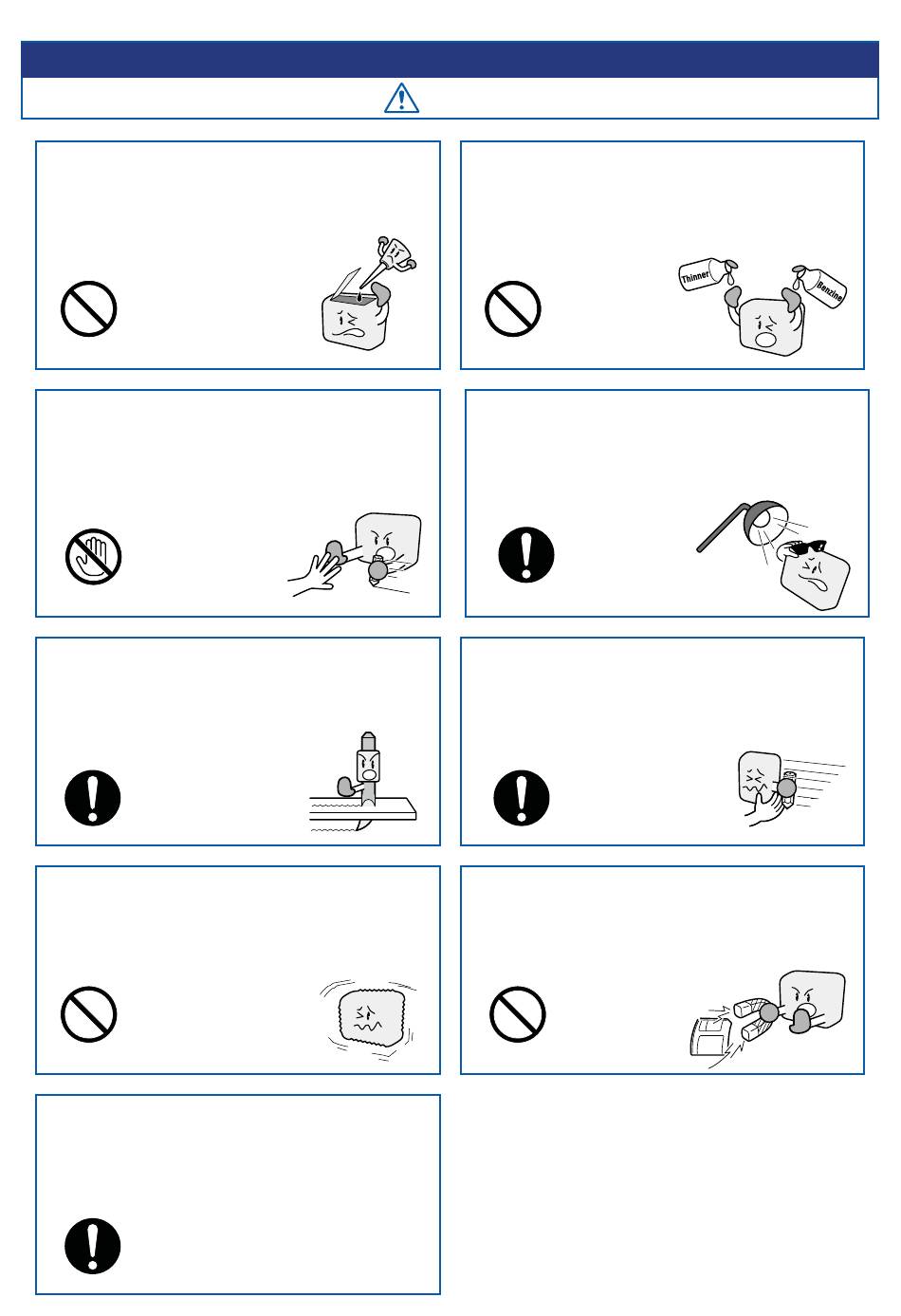 Thinner

Benzine