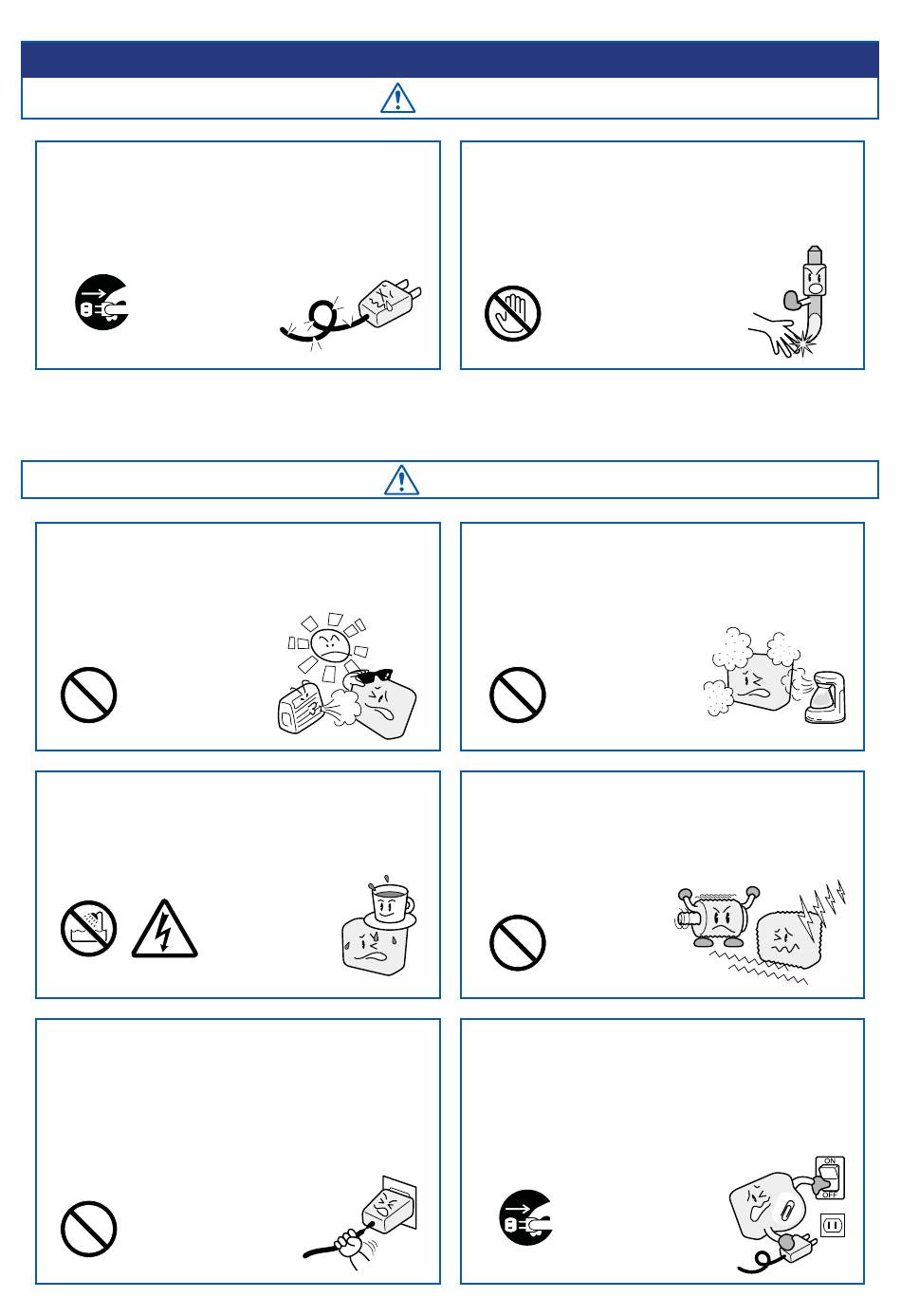 ON
OFF