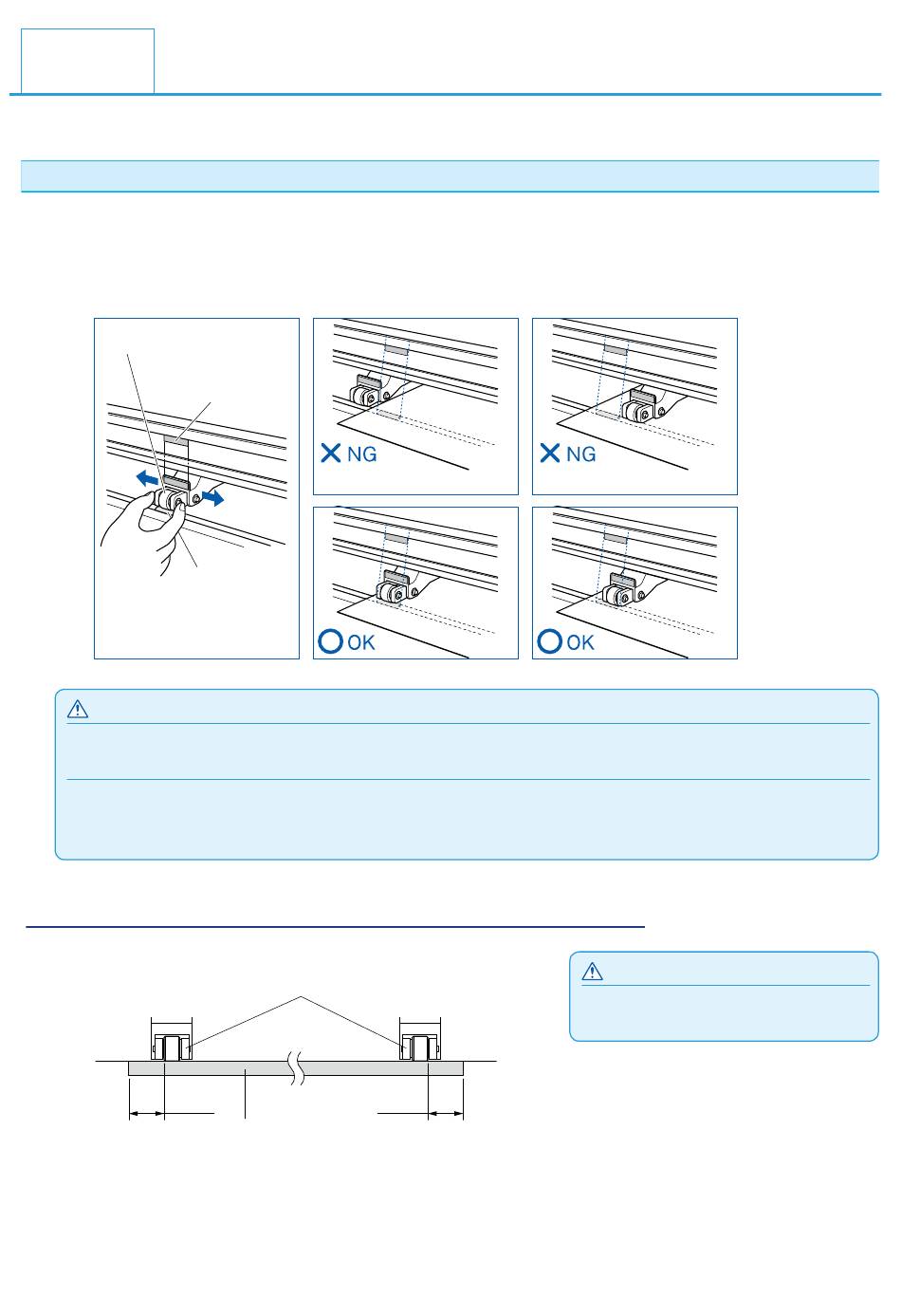 NG

NG

OK

OK