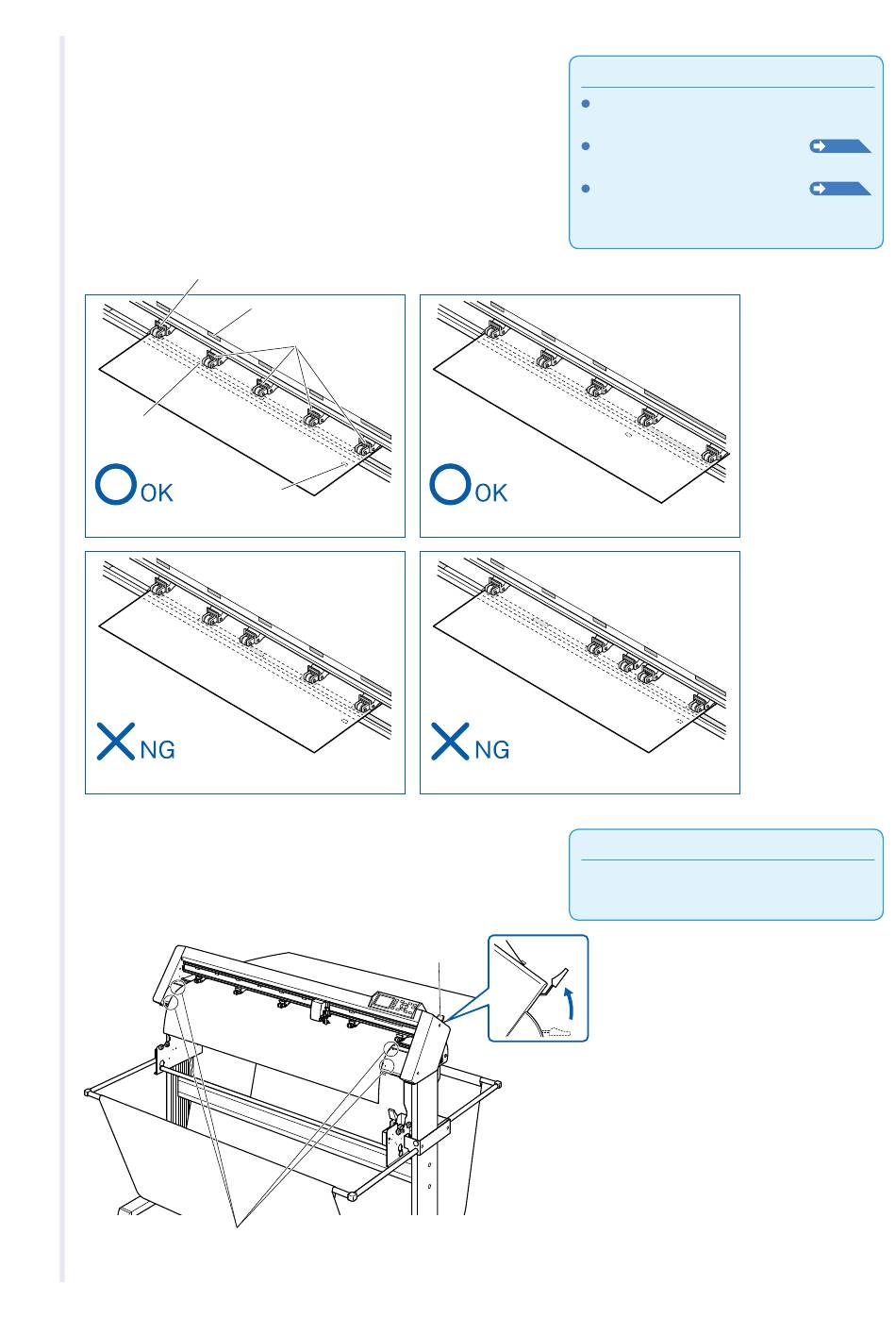 OK

OK

NG

NG