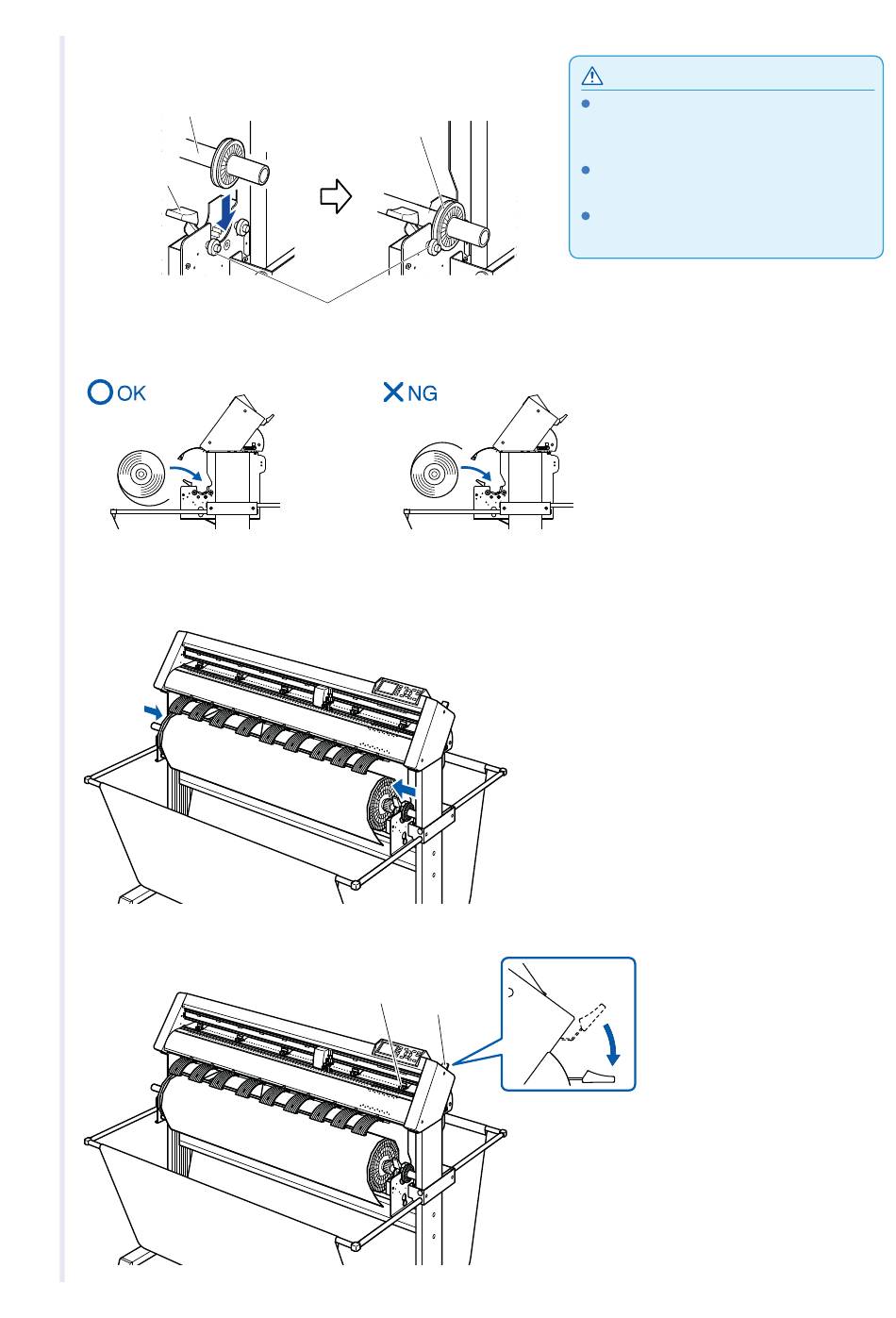 OK

NG