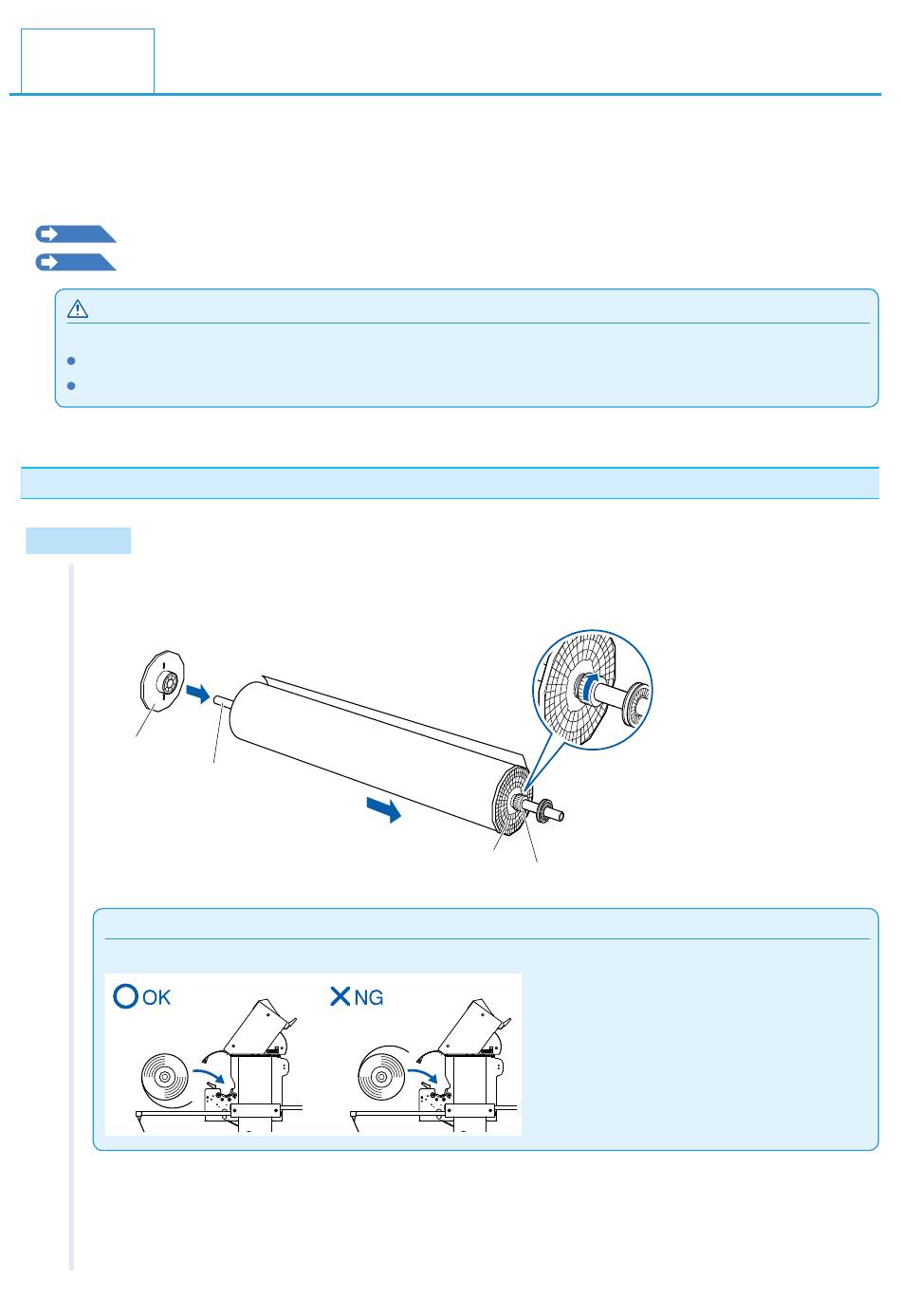 OK

NG