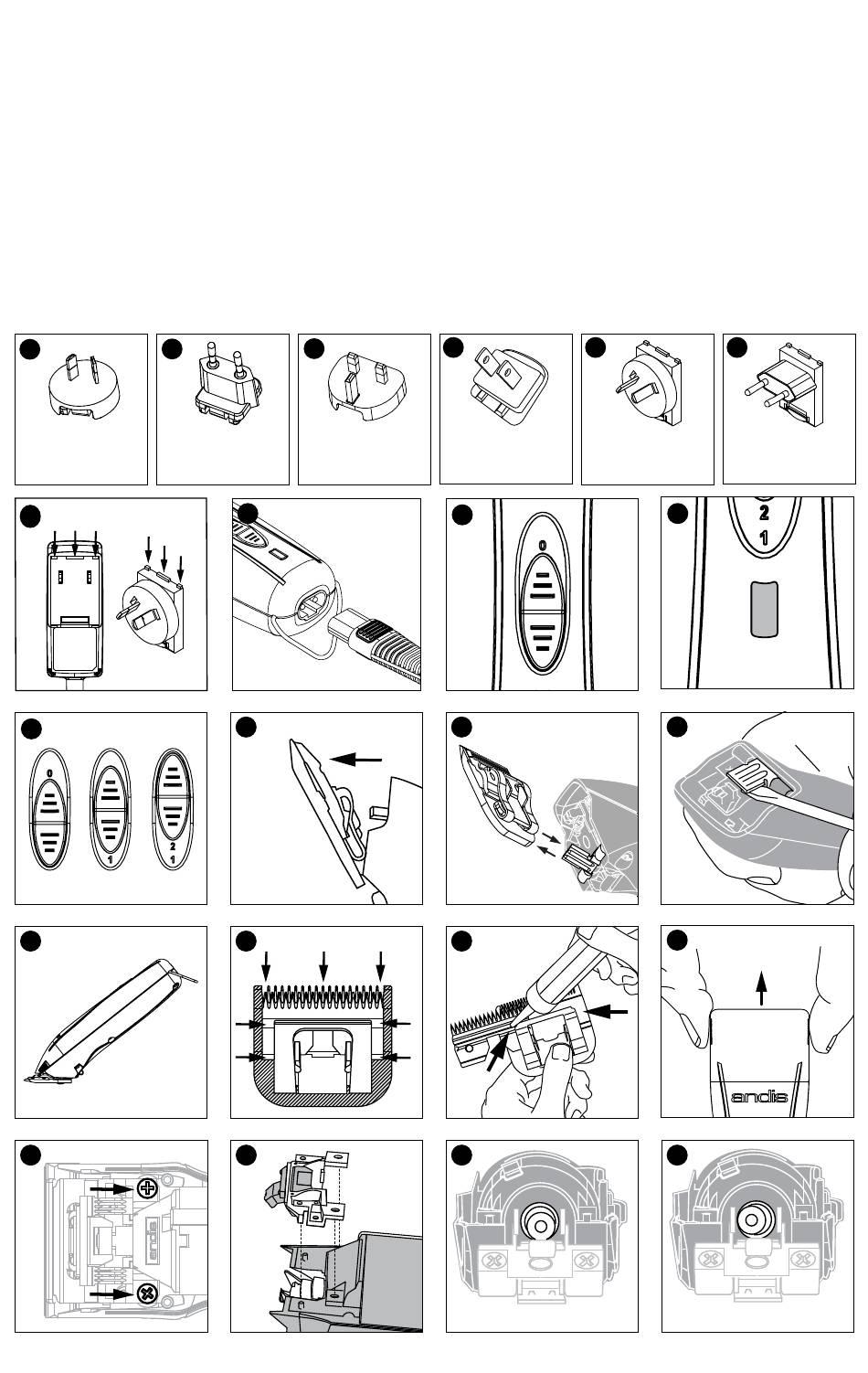 0

2
1

0

1

2
1

andis