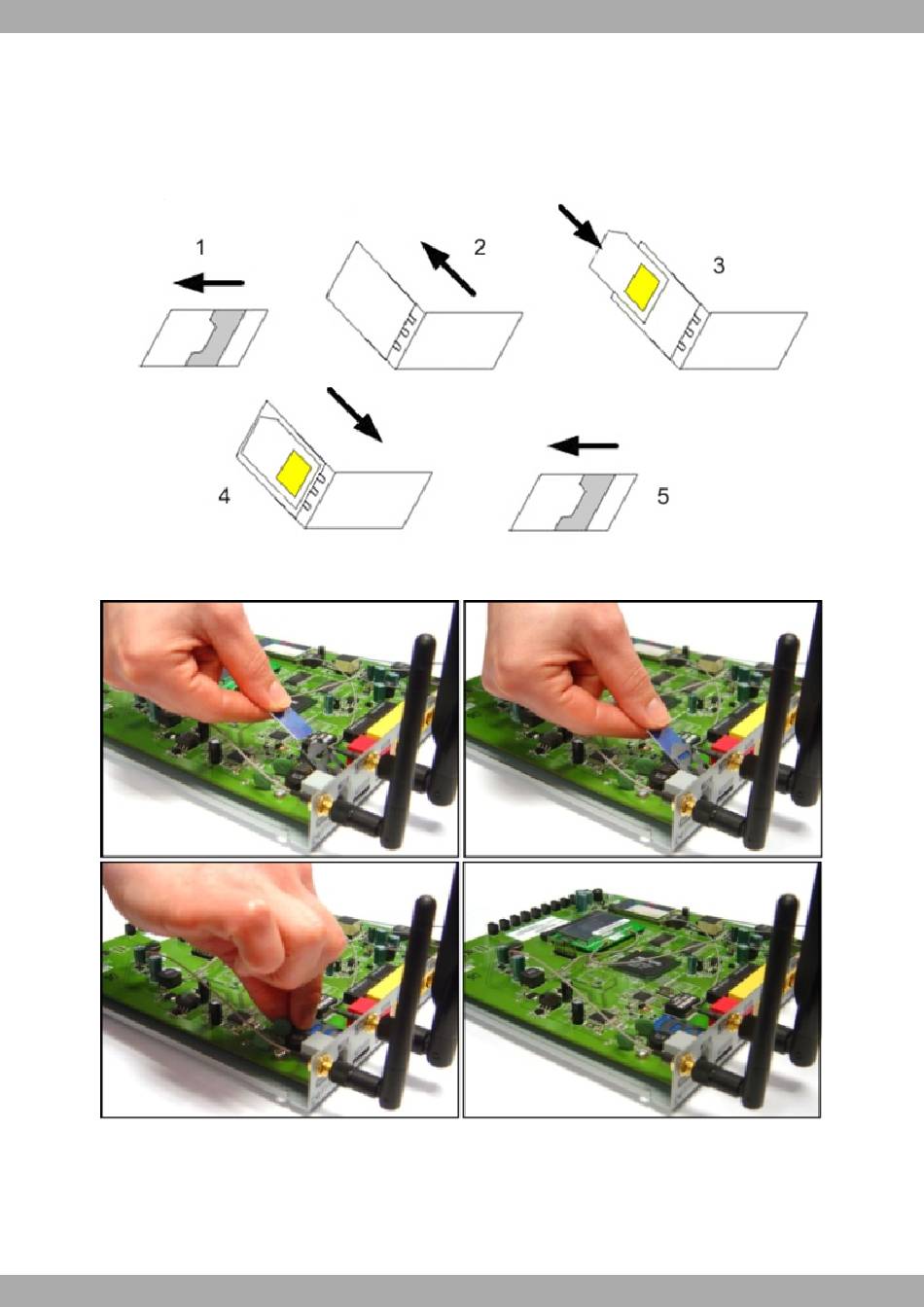 1

2

3

4

5