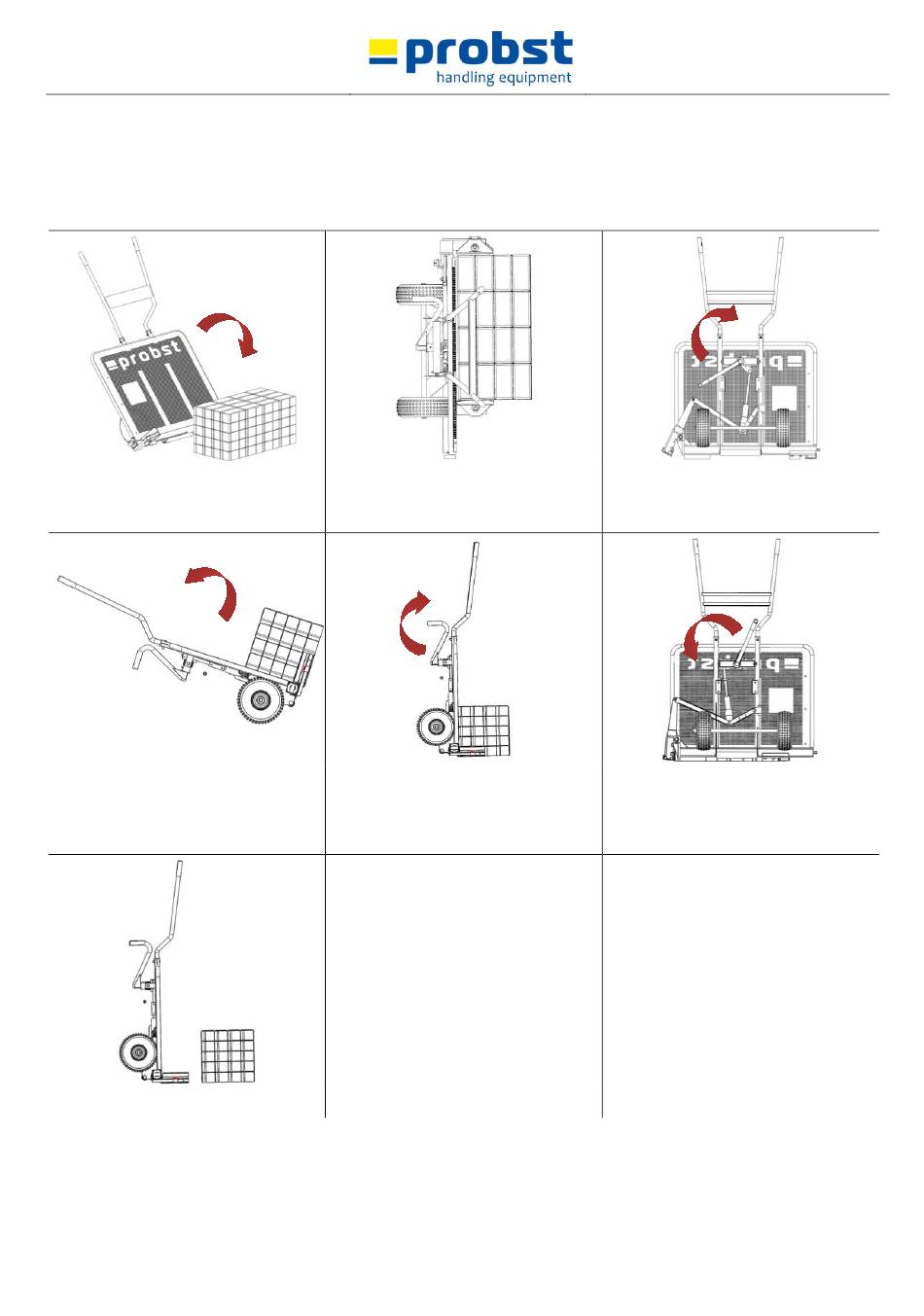 probst
handling equipment

probst