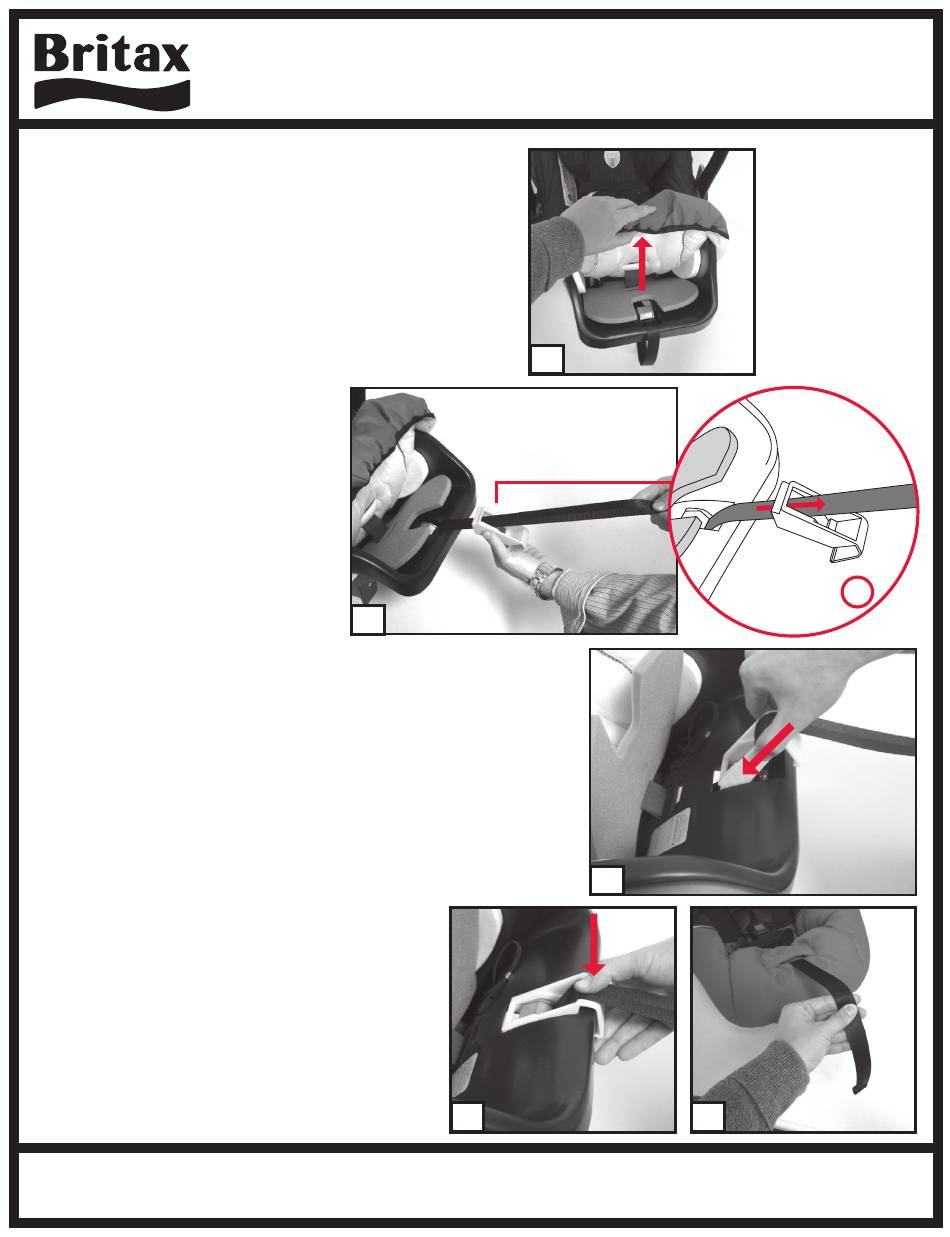 Britax