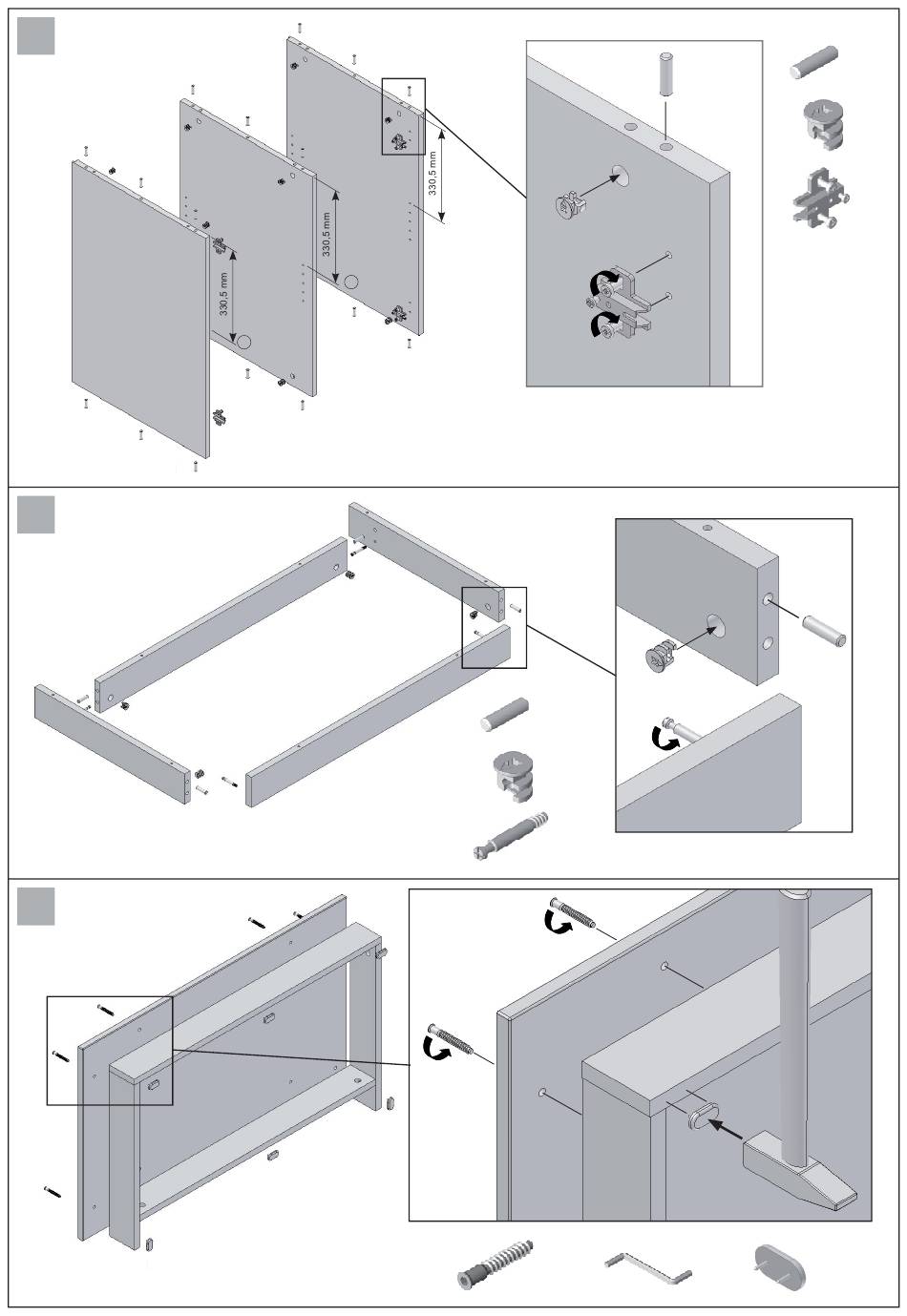 330,5 mm

330,5 mm

330,5 mm