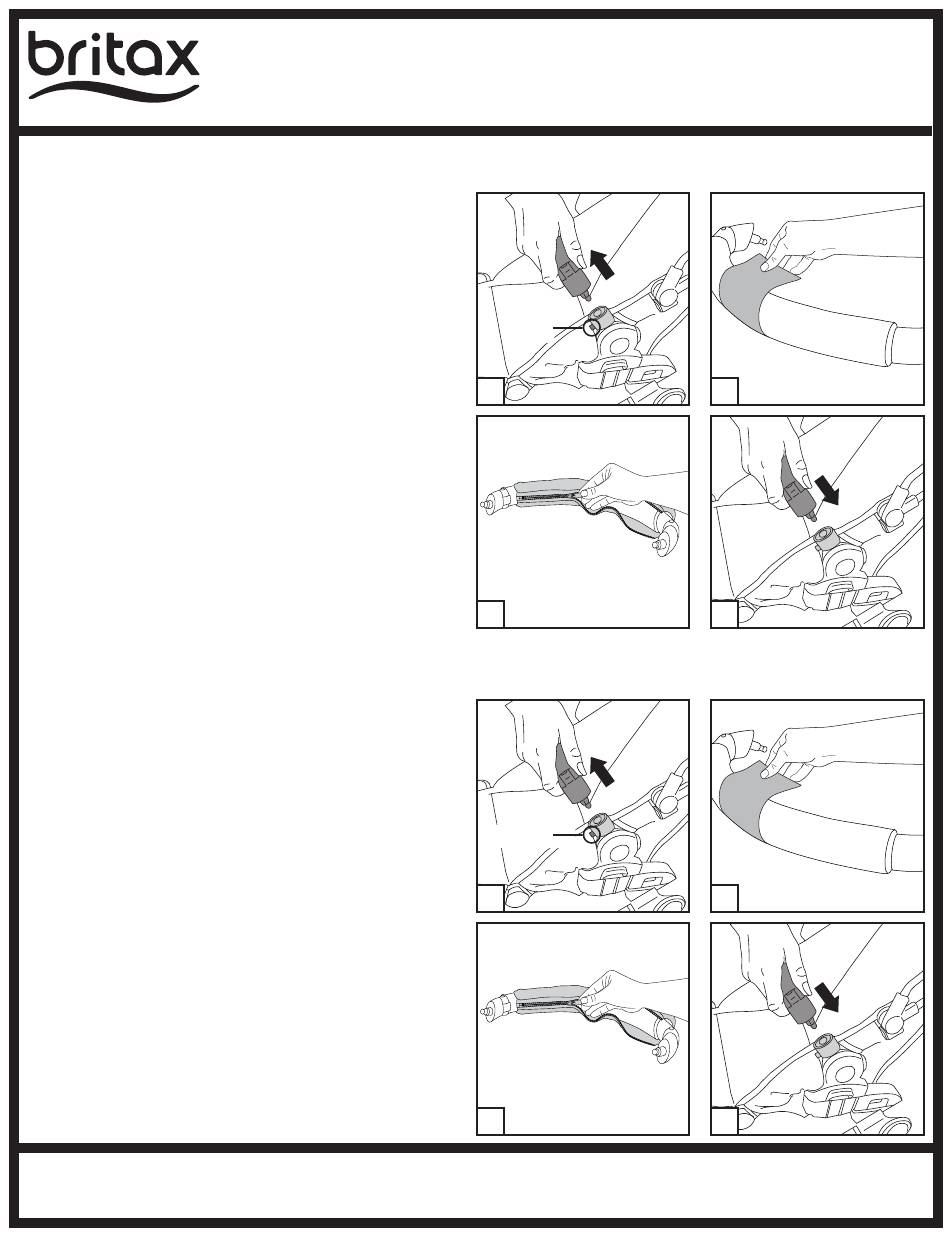 britax