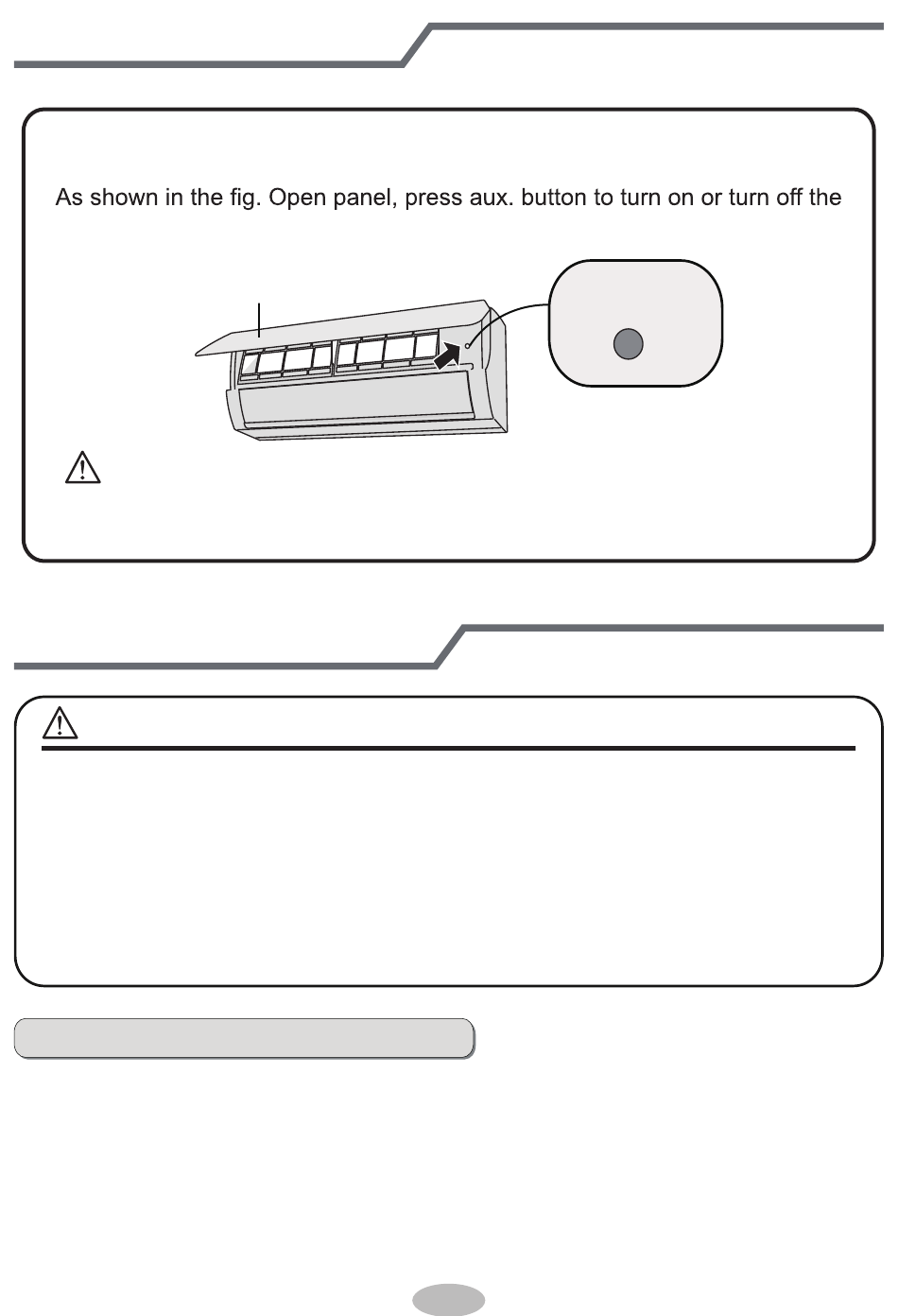 As shown in the fig. Open panel, press aux. button to turn on or turn off the