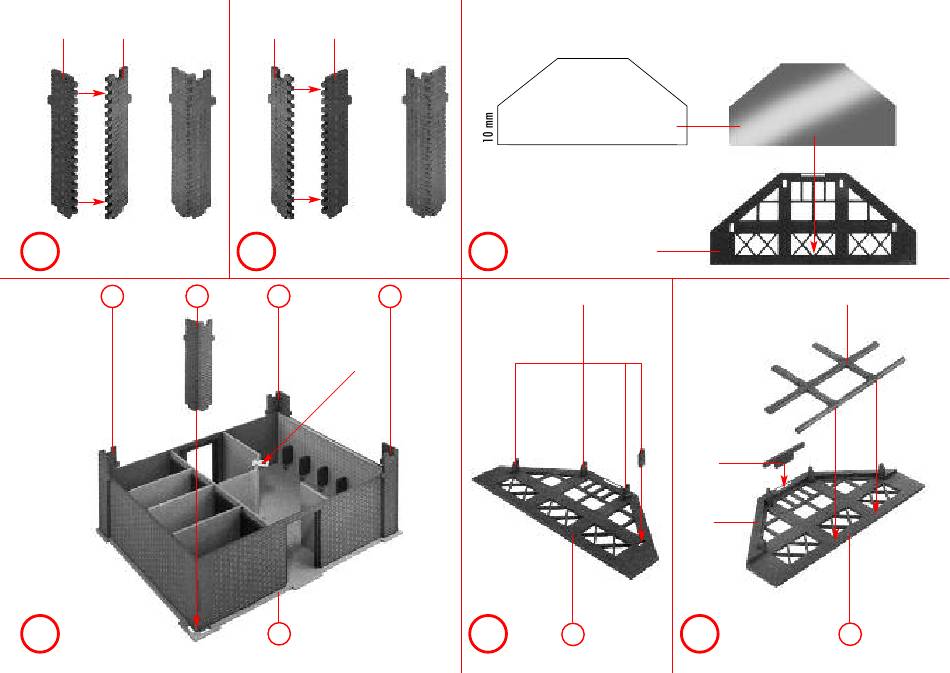 10 mm