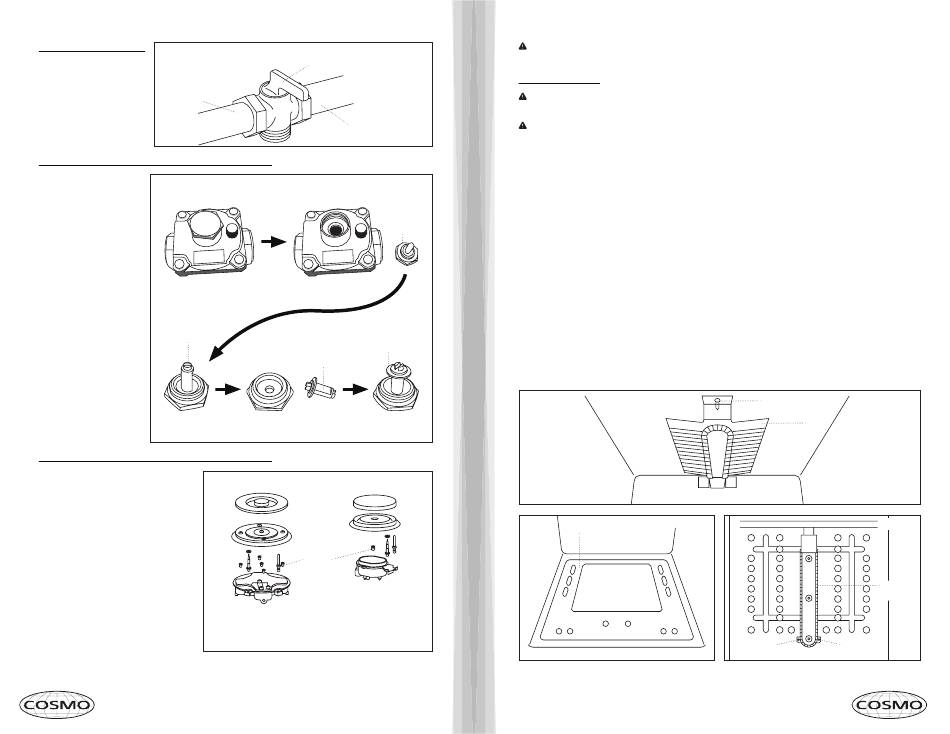 COSMO

COSMO