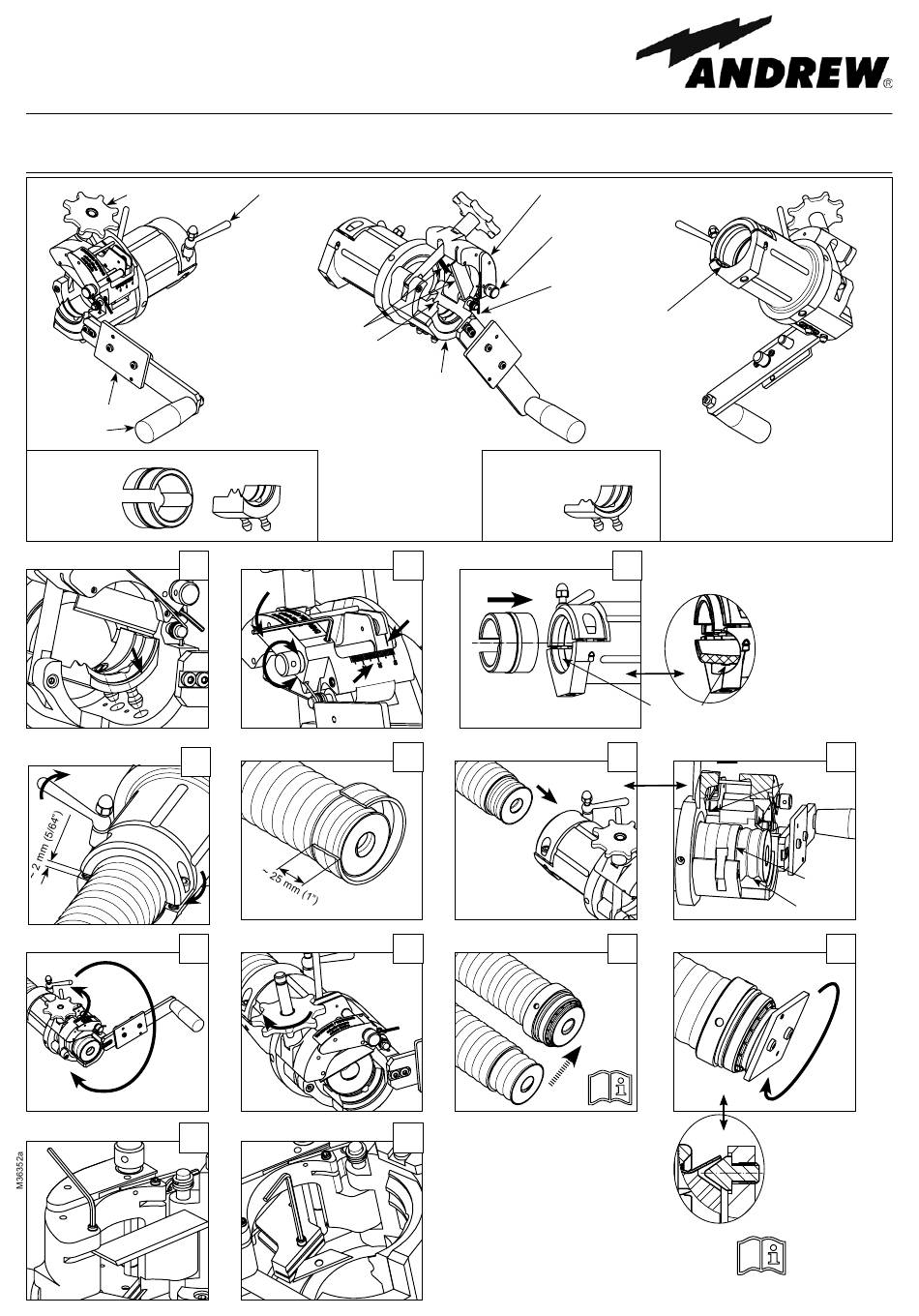 ANDREW®

~ 2 mm (5/64")

~ 25 mm (1")

M36352a