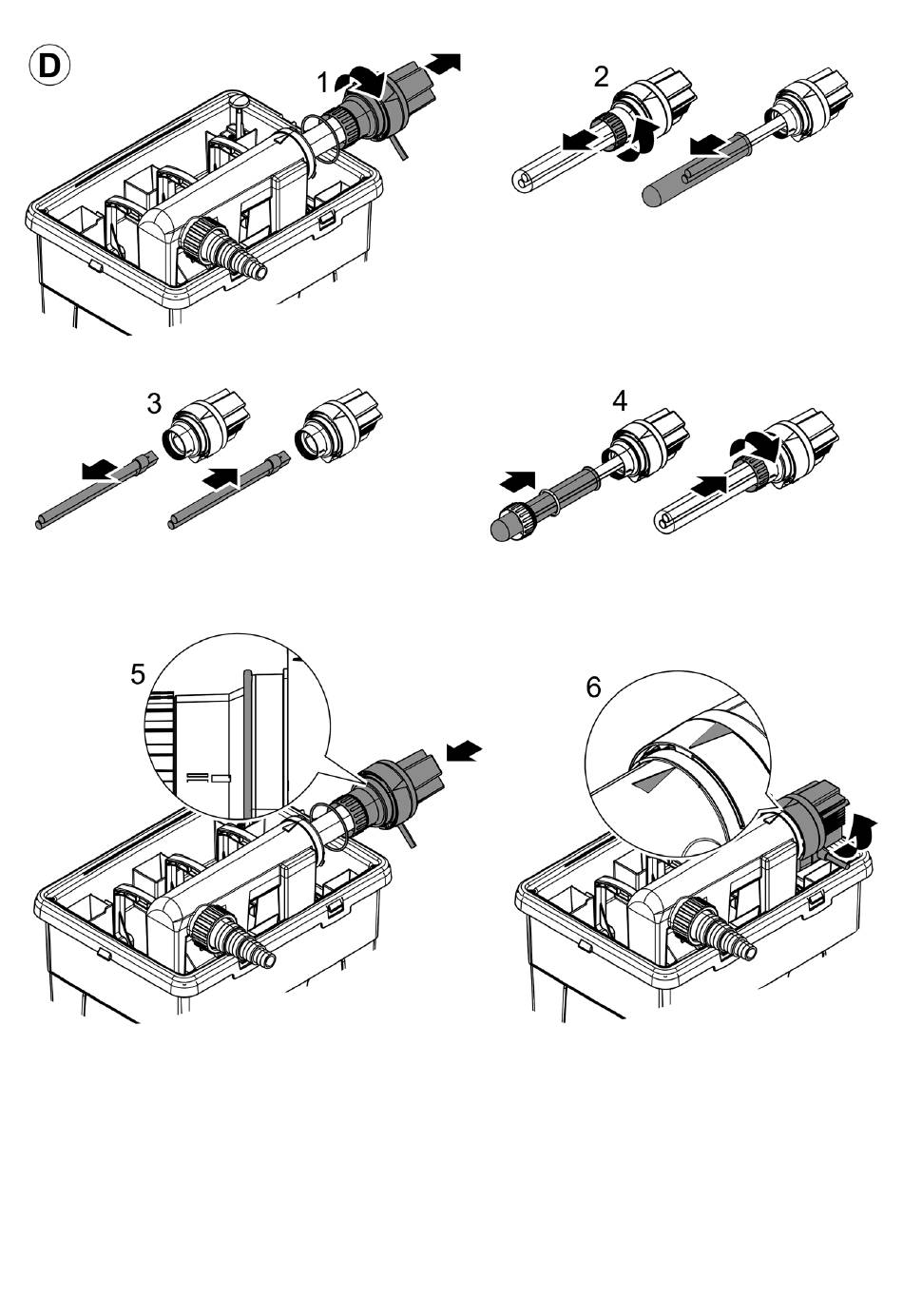 D

1

2

3

4

5

6