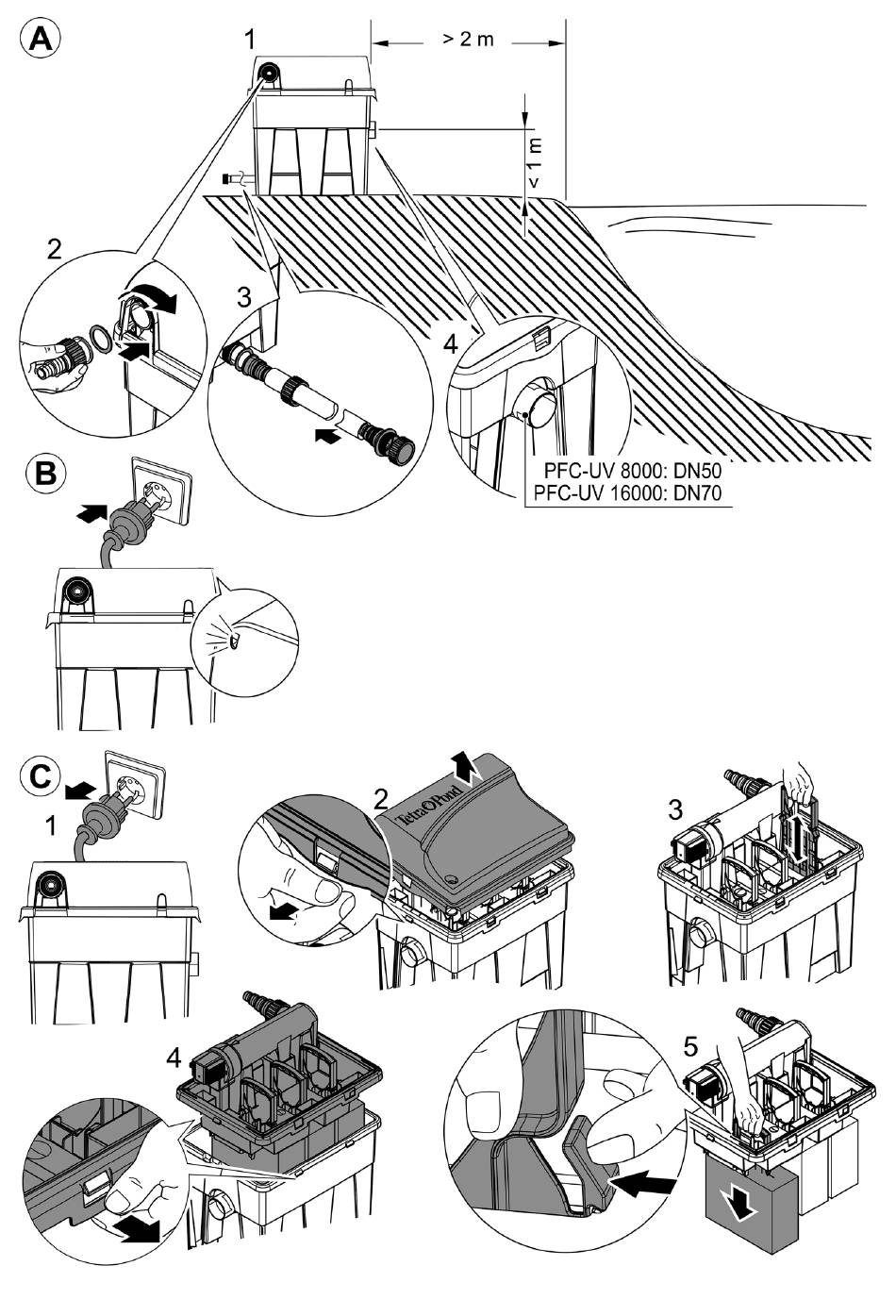 A

1

> 2 m

< 1 m

2

3

4

PFC-UV 8000: DN50
PFC-UV 16000: DN70

B

C

1

2

TetraPond

3

4

5