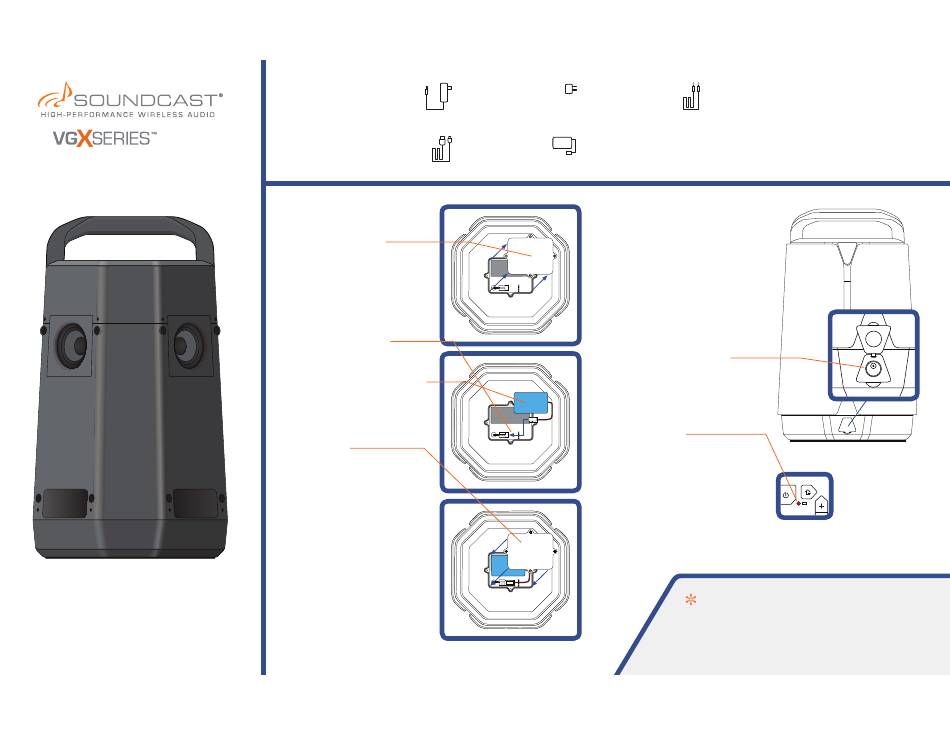 SOUNDCAST®
HIGH-PERFORMANCE WIRELESS AUDIO
VGXSERIES™

*