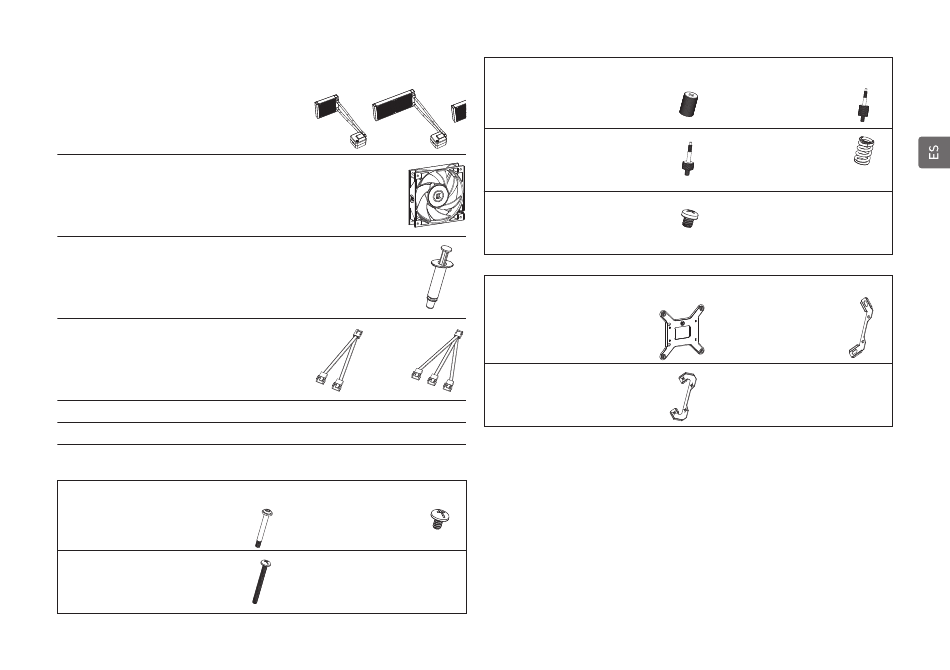 ES