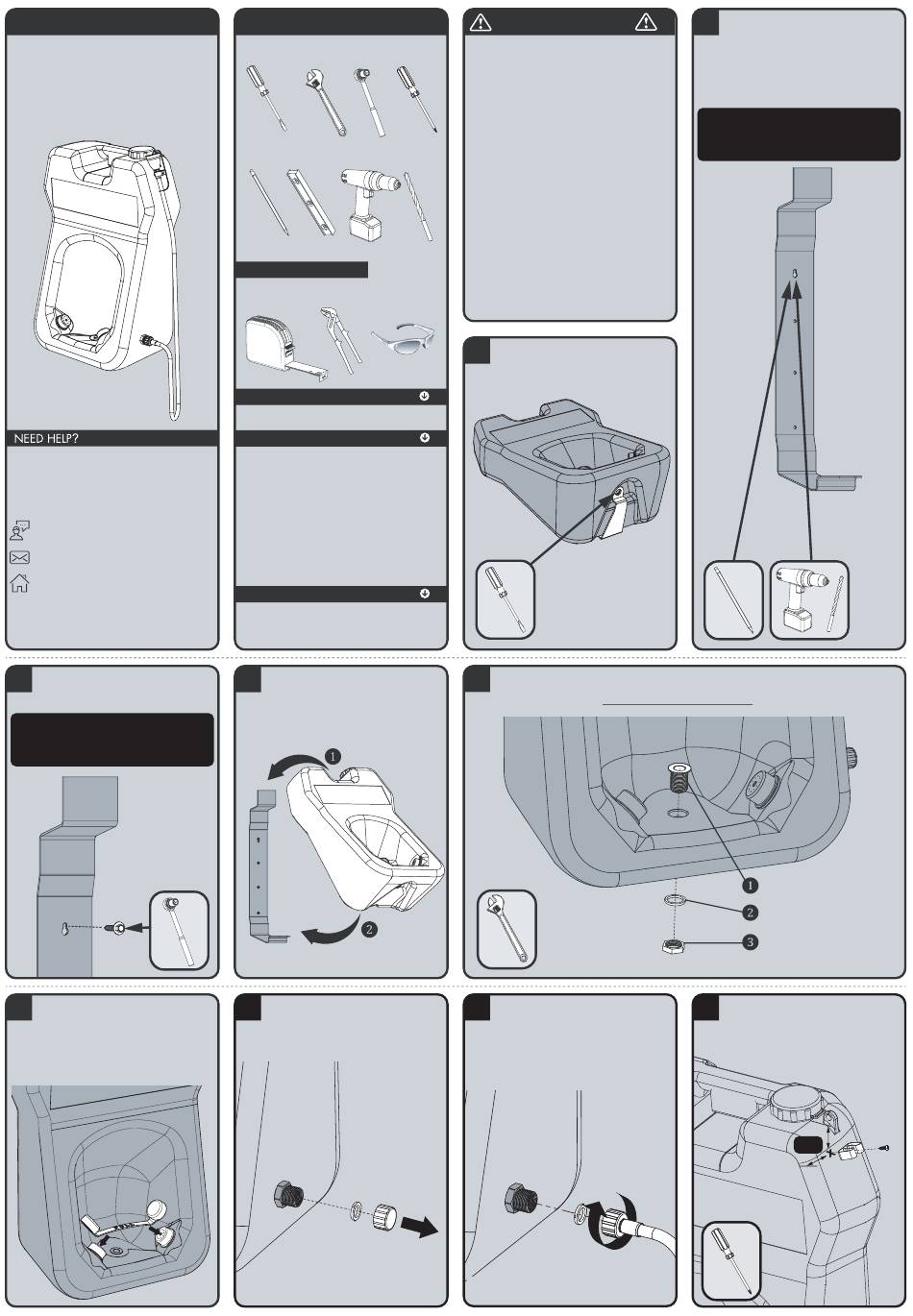 NEED HELP?

1

2

3