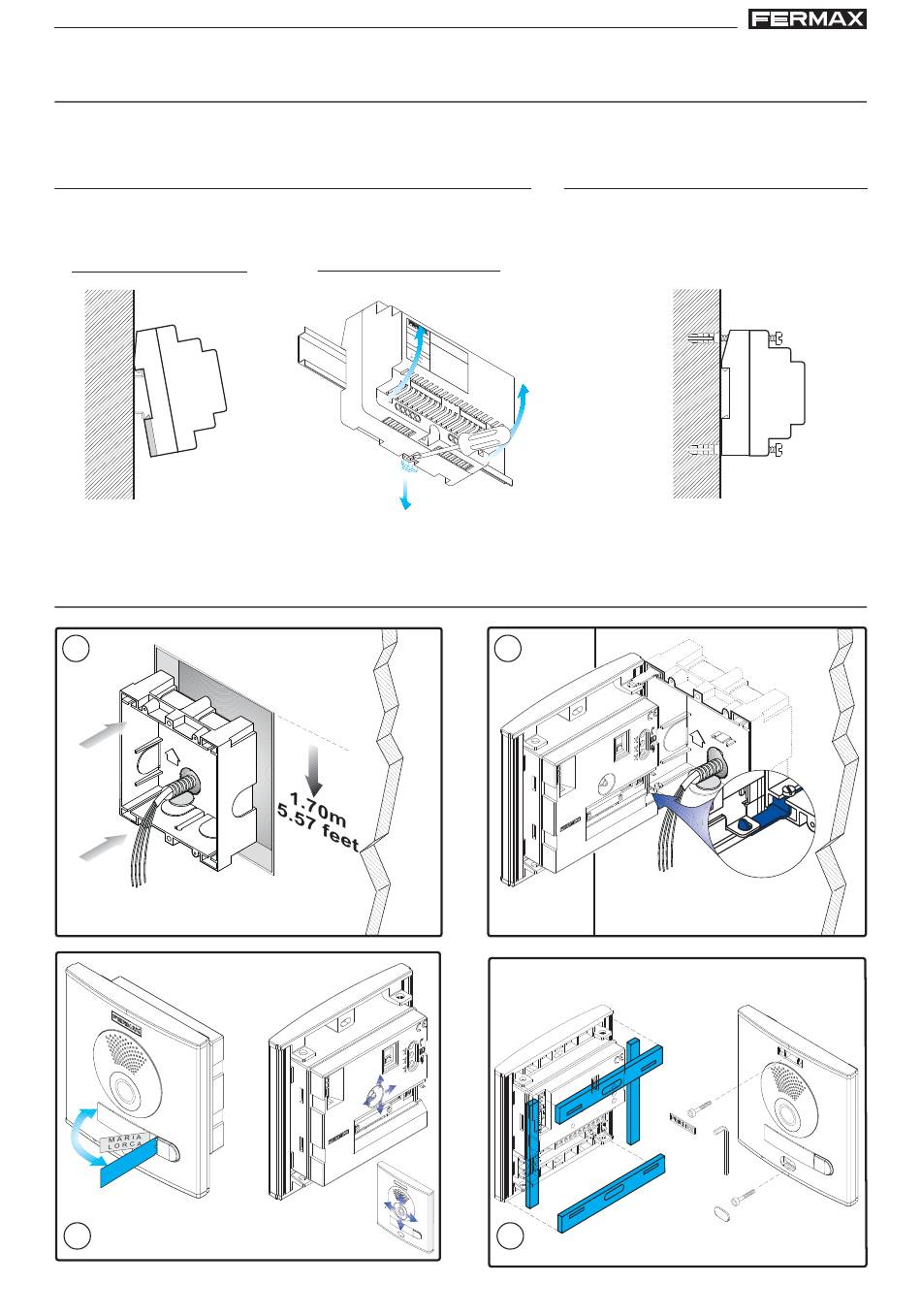 FERMAX

1.70m
5.57 feet

MARIA
LORCA